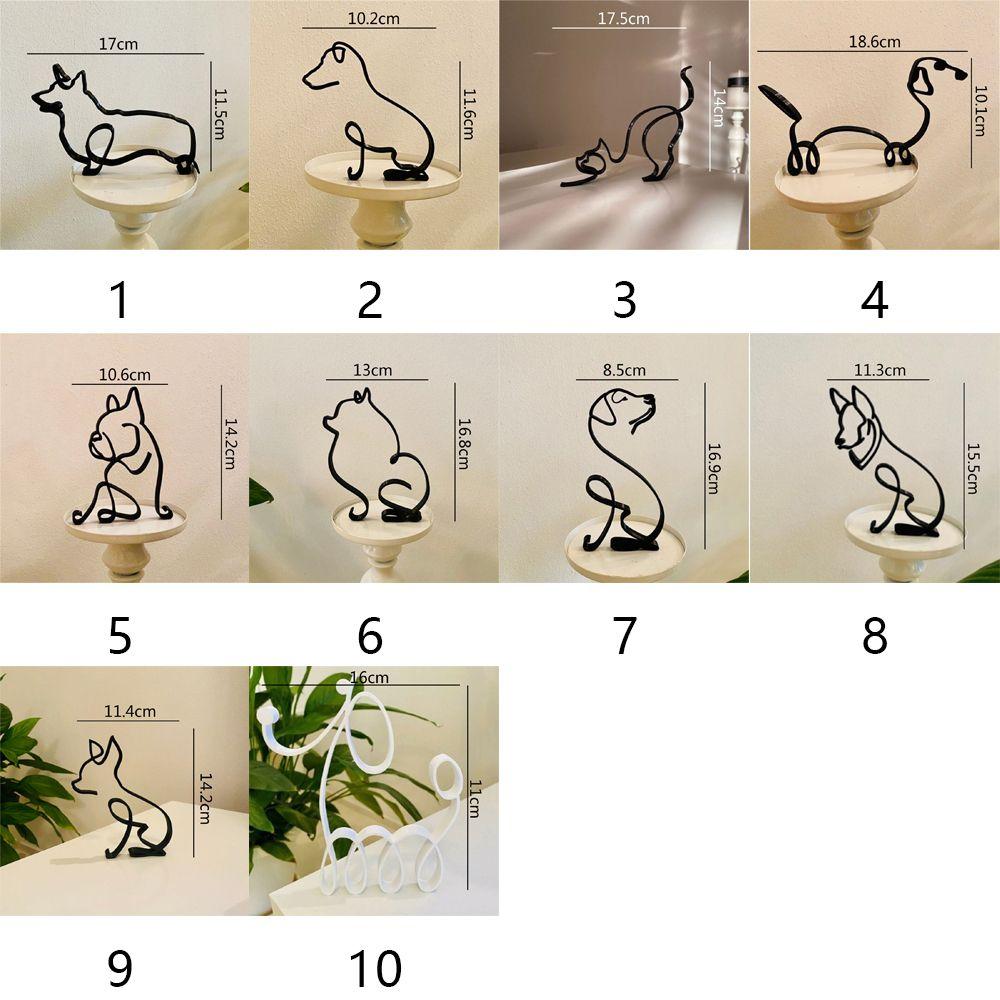 17cm
11.5cm
1

10.2cm
11.6cm
2

17.5cm
14cm
3

18.6cm
10.1cm
4

10.6cm
14.2cm
5

13cm
16.8cm
6

8.5cm
16.9cm
7

11.3cm
15.5cm
8

11.4cm
14.2cm
9

16cm
11cm
10