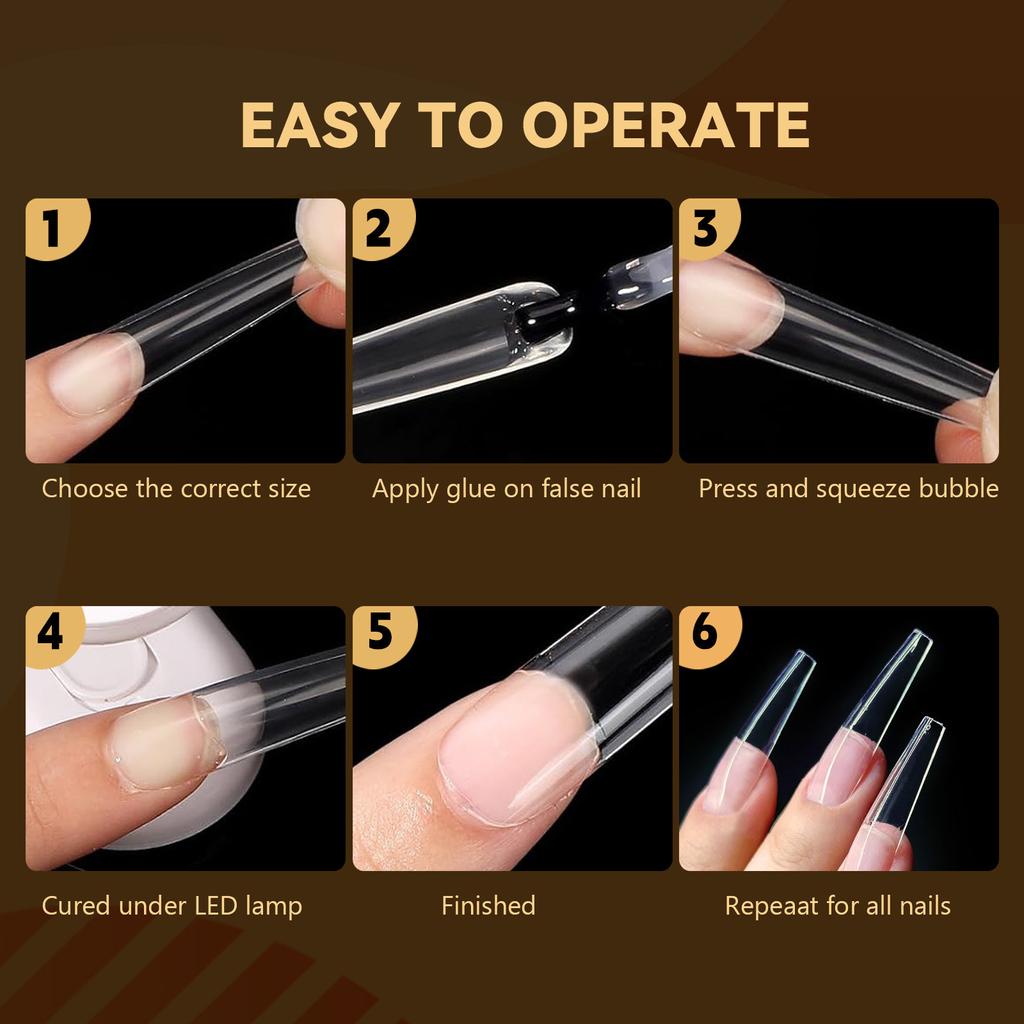 EASY TO OPERATE

1
Choose the correct size

2
Apply glue on false nail

3
Press and squeeze bubble

4
Cured under LED lamp

5
Finished

6
Repeaat for all nails