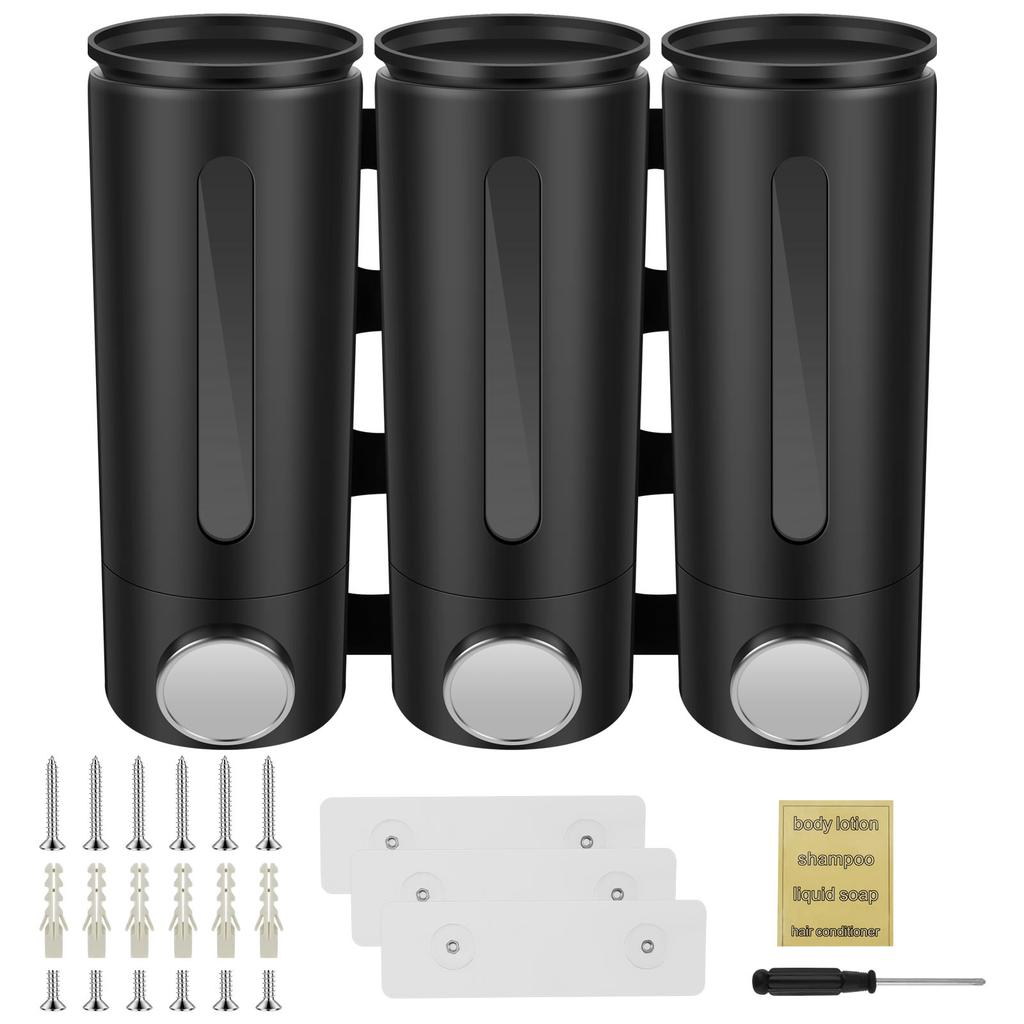 body lotion
shampoo
liquid soap
hair conditioner