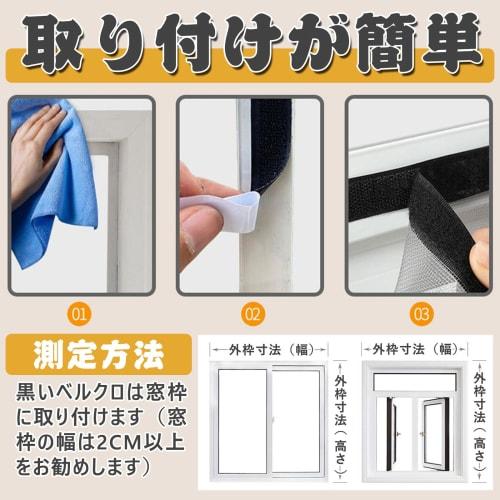 取り付けが簡単

01

02

03

測定方法

黒いベルクロは窓枠に取り付けます（窓枠の幅は2CM以上をお勧めします）

外枠寸法（幅）

外枠寸法（高さ）

外枠寸法（幅）

外枠寸法（高さ）