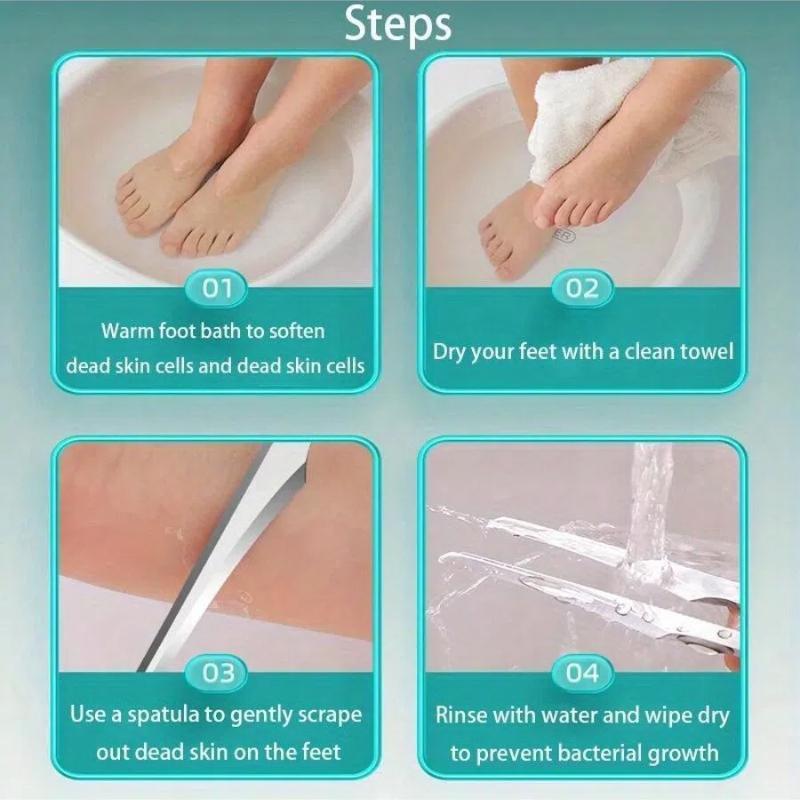 Steps

01
Warm foot bath to soften dead skin cells and dead skin cells

02
Dry your feet with a clean towel

03
Use a spatula to gently scrape out dead skin on the feet

04
Rinse with water and wipe dry to prevent bacterial growth