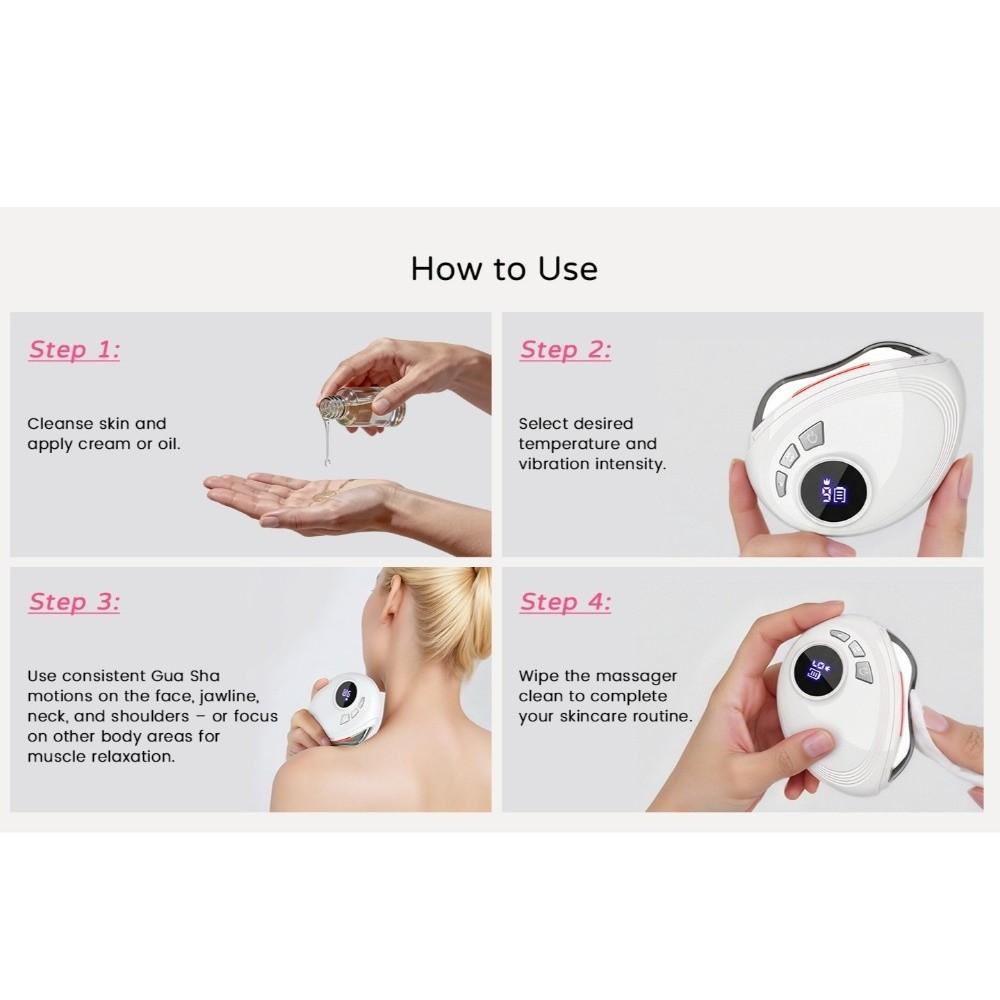 How to Use

Step 1:

Cleanse skin and apply cream or oil.

Step 2:

Select desired temperature and vibration intensity.

Step 3:

Use consistent Gua Sha motions on the face, jawline, neck, and shoulders – or focus on other body areas for muscle relaxation.

Step 4:

Wipe the massager clean to complete your skincare routine.