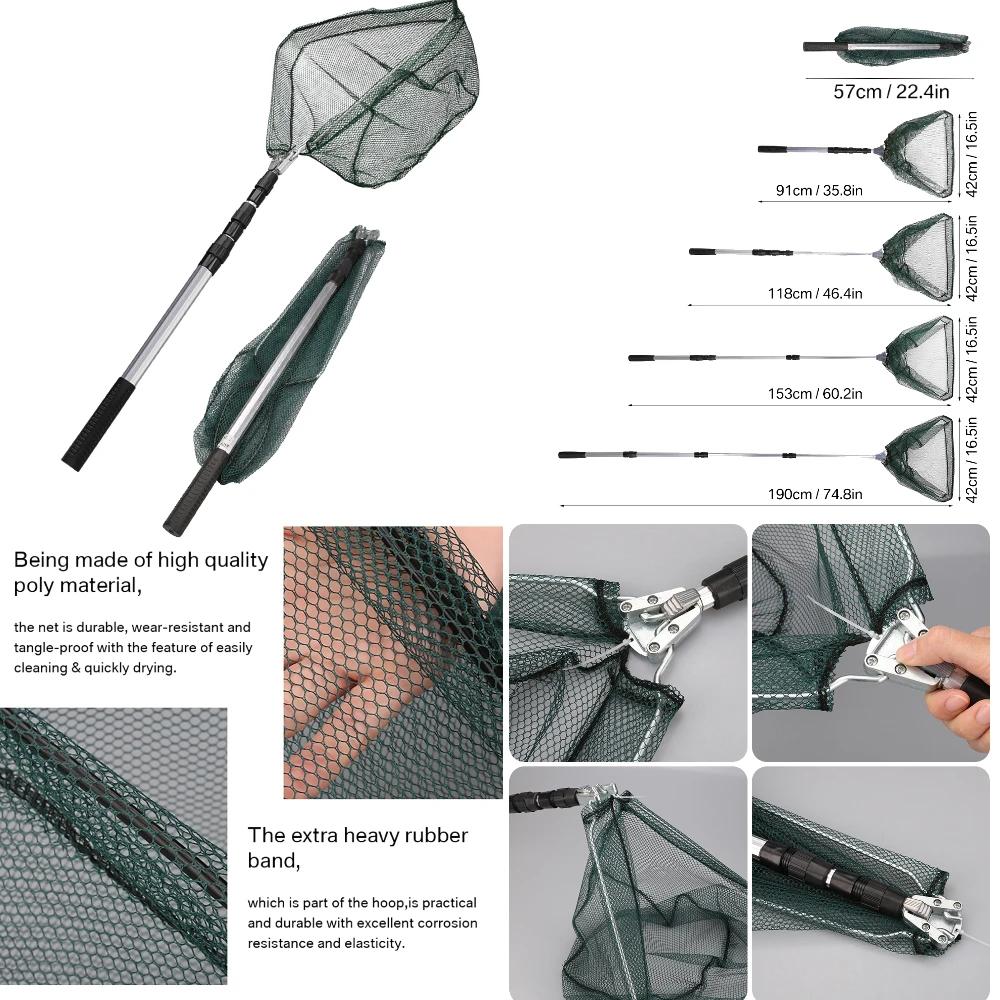 57cm / 22.4in

91cm / 35.8in

42cm / 16.5in

118cm / 46.4in

42cm / 16.5in

153cm / 60.2in

42cm / 16.5in

190cm / 74.8in

42cm / 16.5in

Being made of high quality poly material,

the net is durable, wear-resistant and tangle-proof with the feature of easily cleaning & quickly drying.

The extra heavy rubber band,

which is part of the hoop,is practical and durable with excellent corrosion resistance and elasticity.