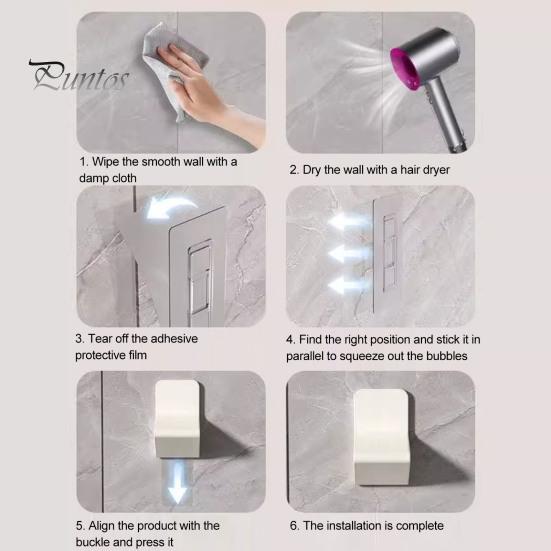 Puntos

1. Wipe the smooth wall with a damp cloth

2. Dry the wall with a hair dryer

3. Tear off the adhesive protective film

4. Find the right position and stick it in parallel to squeeze out the bubbles

5. Align the product with the buckle and press it

6. The installation is complete