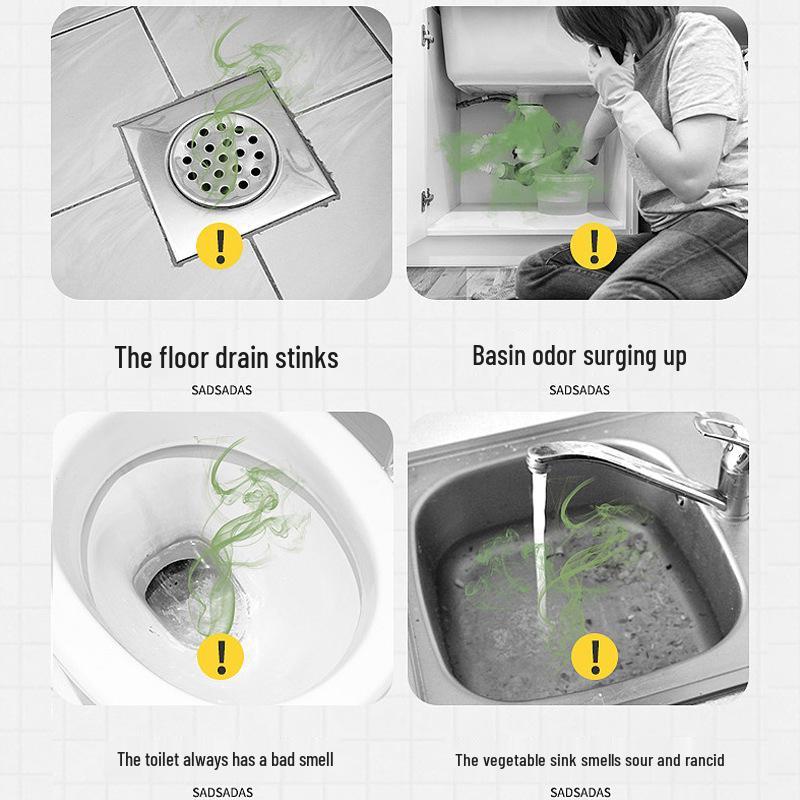 !

!

The floor drain stinks

SADSADAS

Basin odor surging up

SADSADAS

!

!

The toilet always has a bad smell

SADSADAS

The vegetable sink smells sour and rancid

SADSADAS