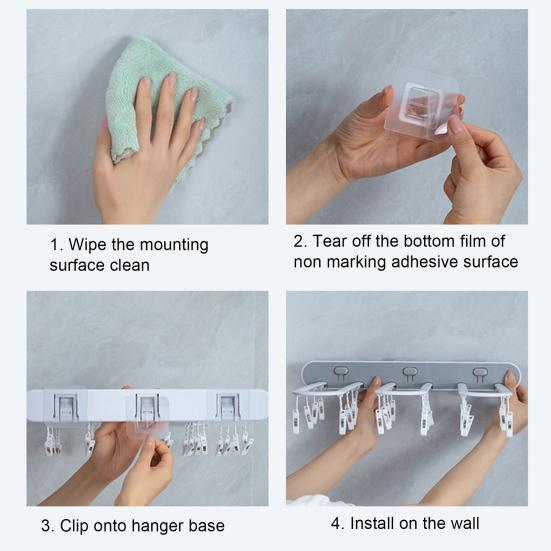 1. Wipe the mounting surface clean

2. Tear off the bottom film of non marking adhesive surface

3. Clip onto hanger base

4. Install on the wall