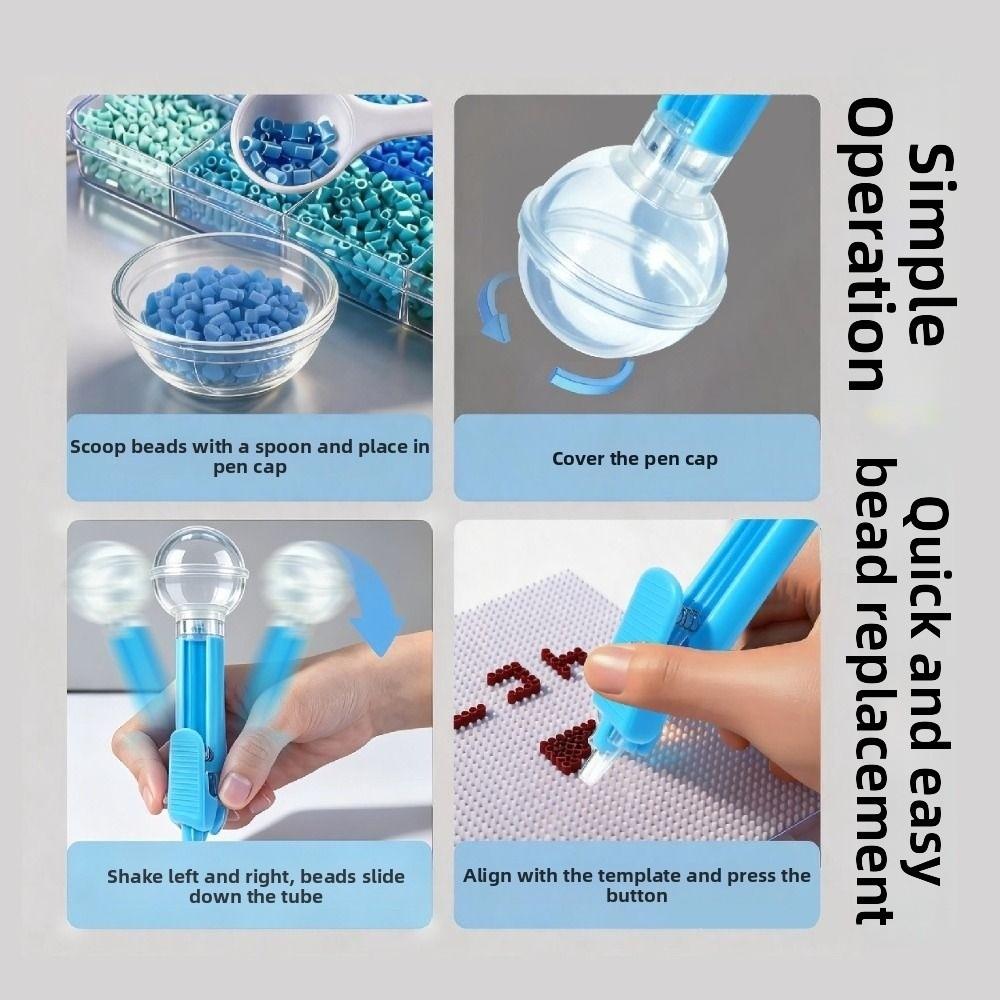 Scoop beads with a spoon and place in pen cap

Cover the pen cap

Shake left and right, beads slide down the tube

Align with the template and press the button

Simple Operation

Quick and easy bead replacement