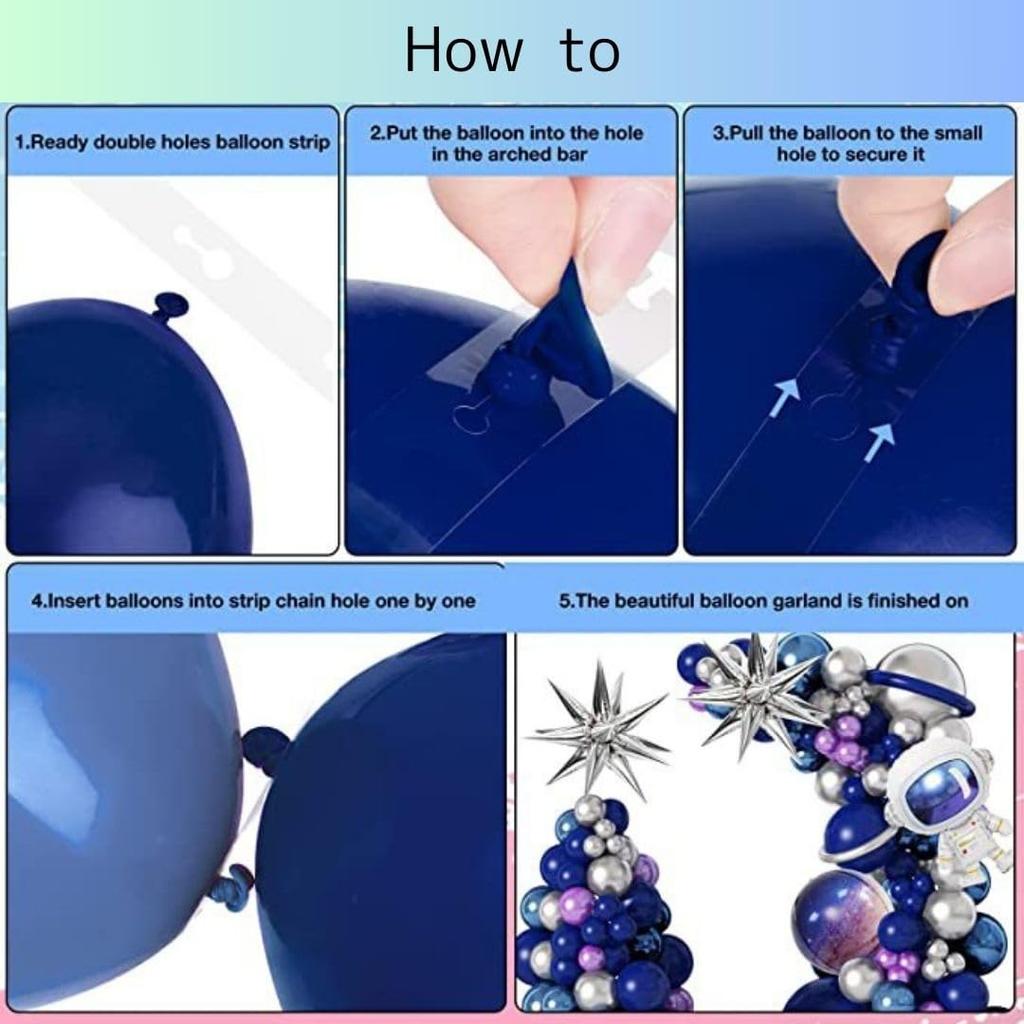 How to

1.Ready double holes balloon strip

2.Put the balloon into the hole in the arched bar

3.Pull the balloon to the small hole to secure it

4.Insert balloons into strip chain hole one by one

5.The beautiful balloon garland is finished on