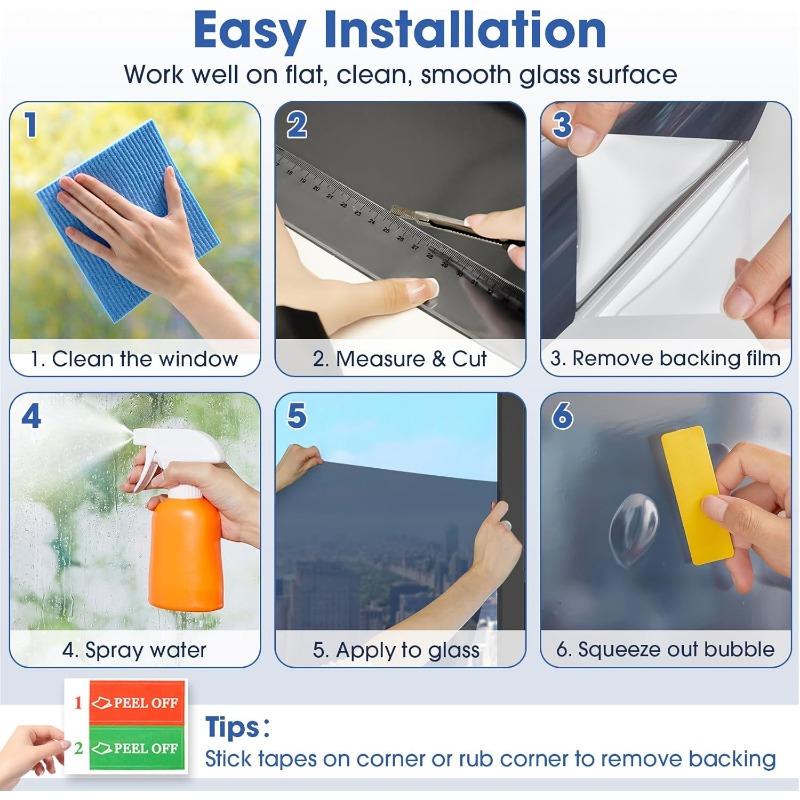 Easy Installation

Work well on flat, clean, smooth glass surface

1

1. Clean the window

2

2. Measure & Cut

3

3. Remove backing film

4

4. Spray water

5

5. Apply to glass

6

6. Squeeze out bubble

1 PEEL OFF

2 PEEL OFF

Tips:

Stick tapes on corner or rub corner to remove backing