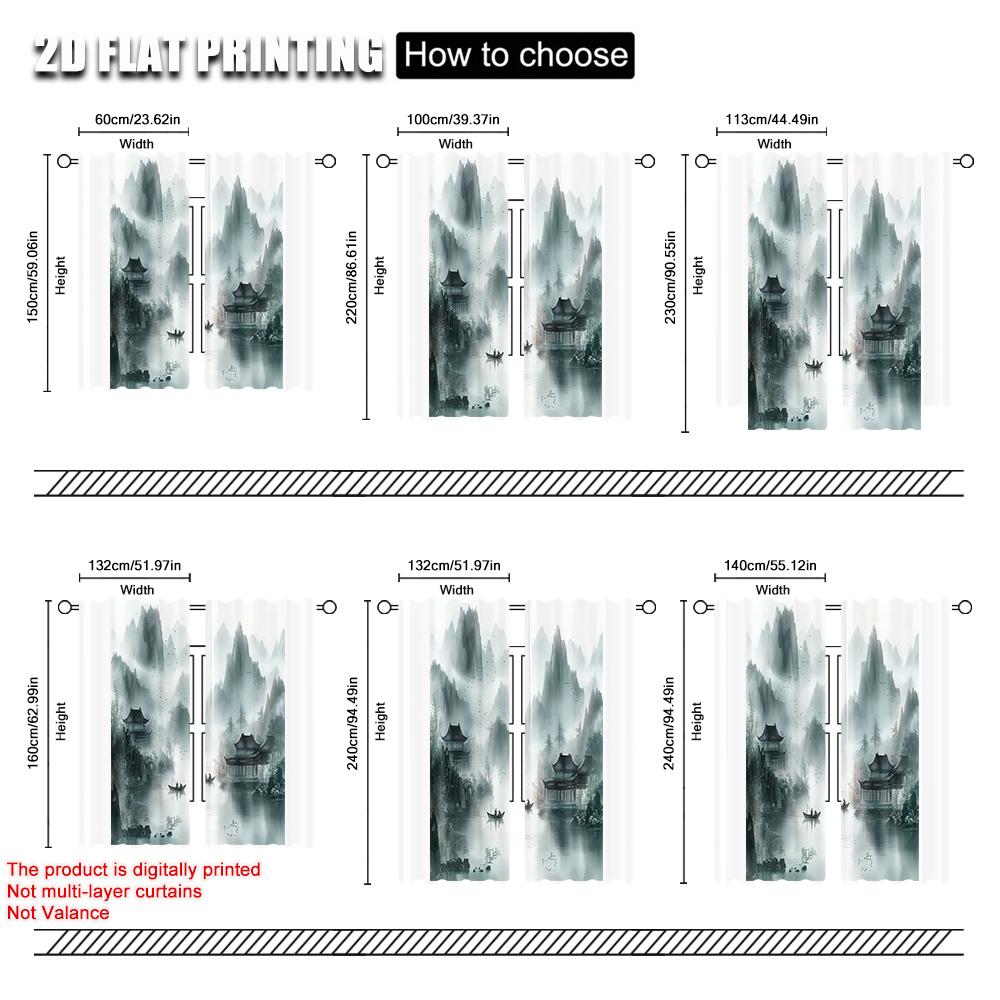 2D FLAT PRINTING How to choose

60cm/23.62in
Width
150cm/59.06in
Height

100cm/39.37in
Width
220cm/86.61in
Height

113cm/44.49in
Width
230cm/90.55in
Height

132cm/51.97in
Width
160cm/62.99in
Height

132cm/51.97in
Width
240cm/94.49in
Height

140cm/55.12in
Width
240cm/94.49in
Height

The product is digitally printed
Not multi-layer curtains
Not Valance