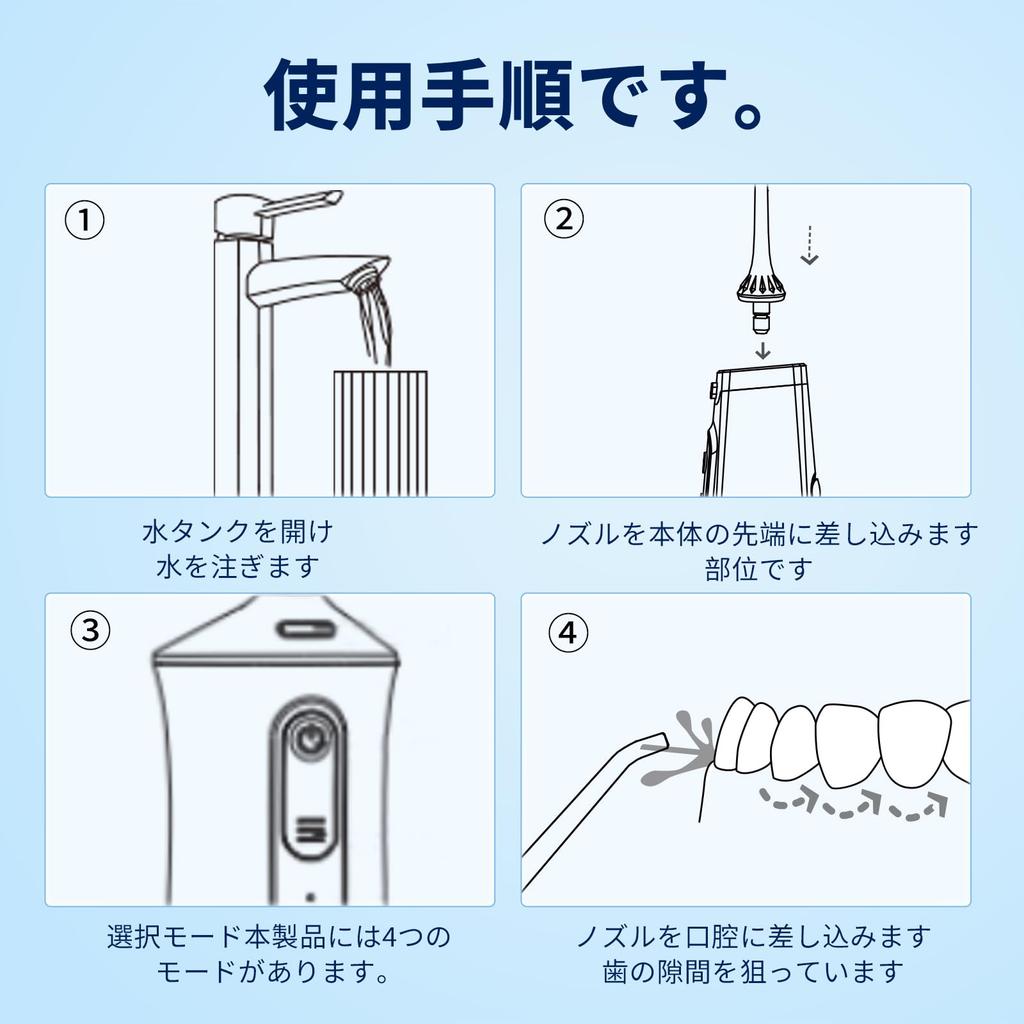 使用手順です。

①

水タンクを開け
水を注ぎます

②

ノズルを本体の先端に差し込みます
部位です

③

選択モード本製品には4つの
モードがあります。

④

ノズルを口腔に差し込みます
歯の隙間を狙っています