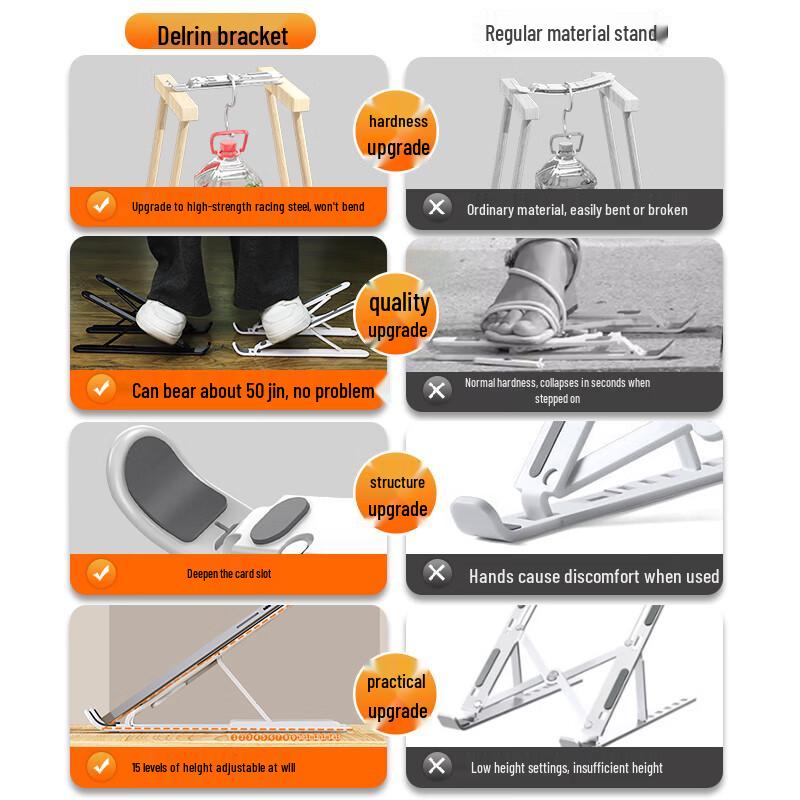 Delrin bracket

Regular material stand

hardness upgrade

Upgrade to high-strength racing steel, won't bend

Ordinary material, easily bent or broken

quality upgrade

Can bear about 50 jin, no problem

Normal hardness, collapses in seconds when stepped on

structure upgrade

Deepen the card slot

Hands cause discomfort when used

practical upgrade

15 levels of height adjustable at will

Low height settings, insufficient height