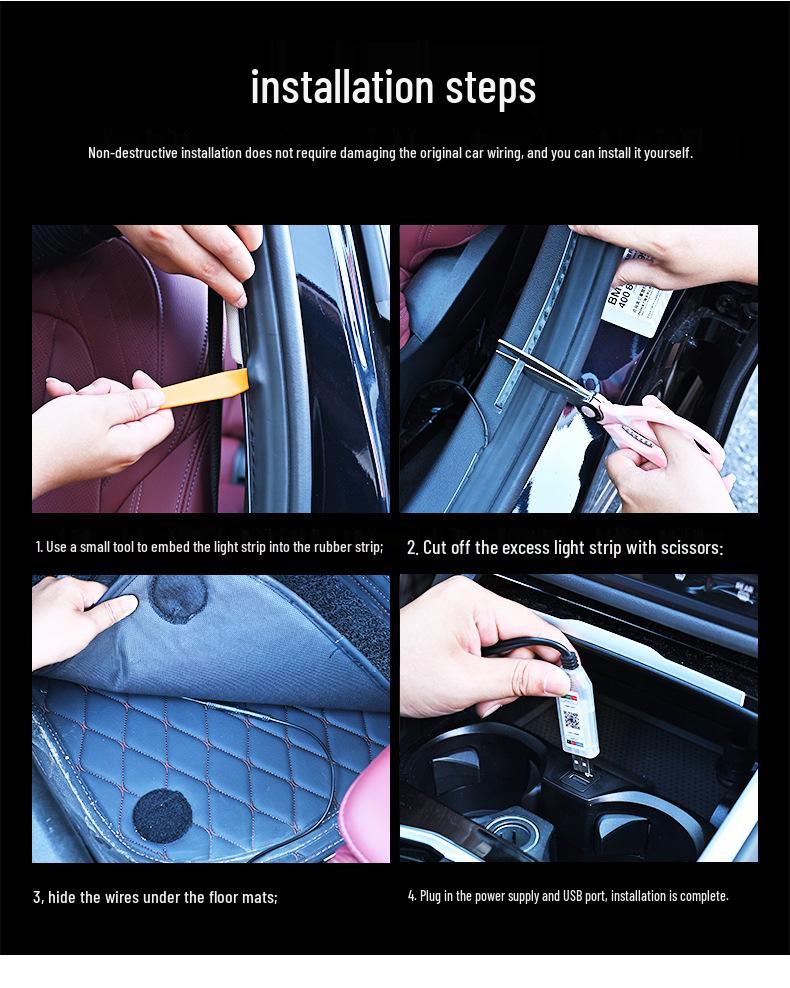 installation steps

Non-destructive installation does not require damaging the original car wiring, and you can install it yourself.

BM
400 8

1. Use a small tool to embed the light strip into the rubber strip;

2. Cut off the excess light strip with scissors;

3, hide the wires under the floor mats;

4. Plug in the power supply and USB port, installation is complete.