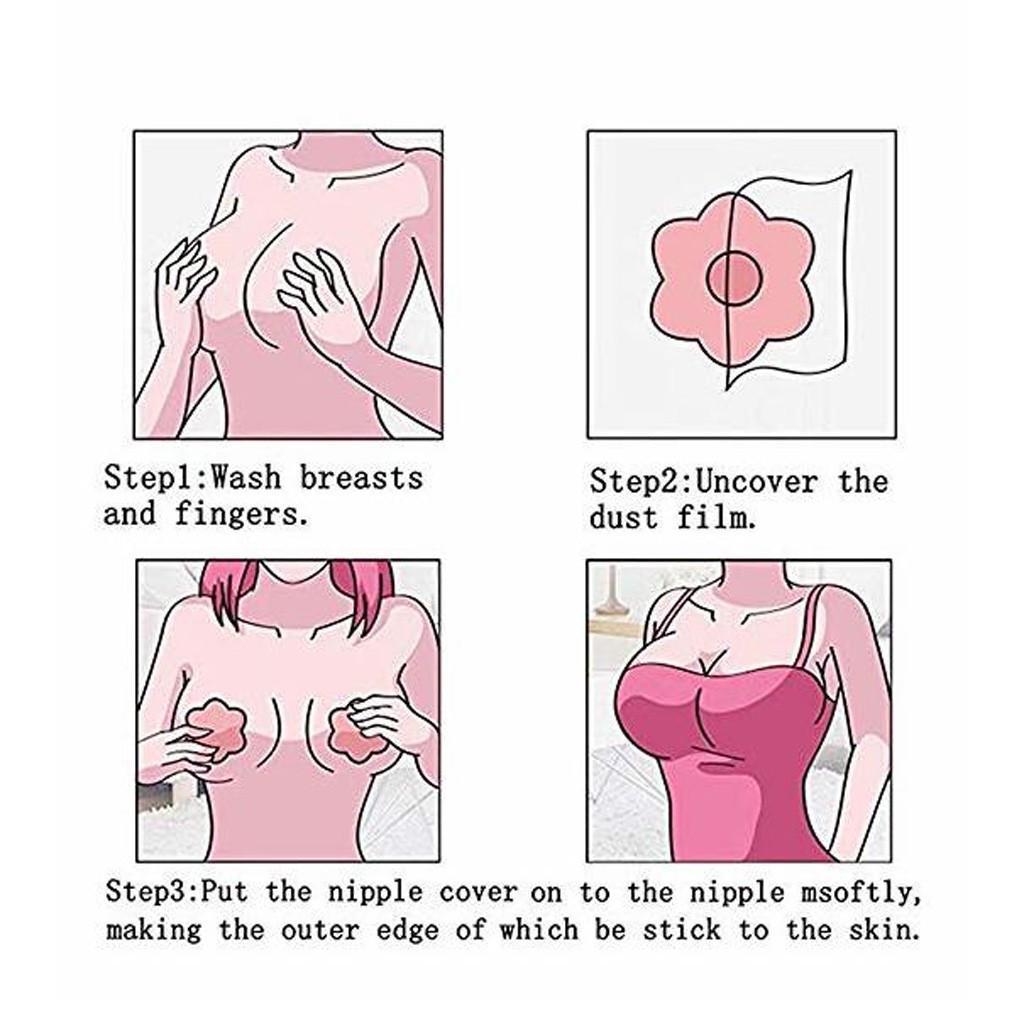 Step1:Wash breasts and fingers.

Step2:Uncover the dust film.

Step3:Put the nipple cover on to the nipple msoftly, making the outer edge of which be stick to the skin.