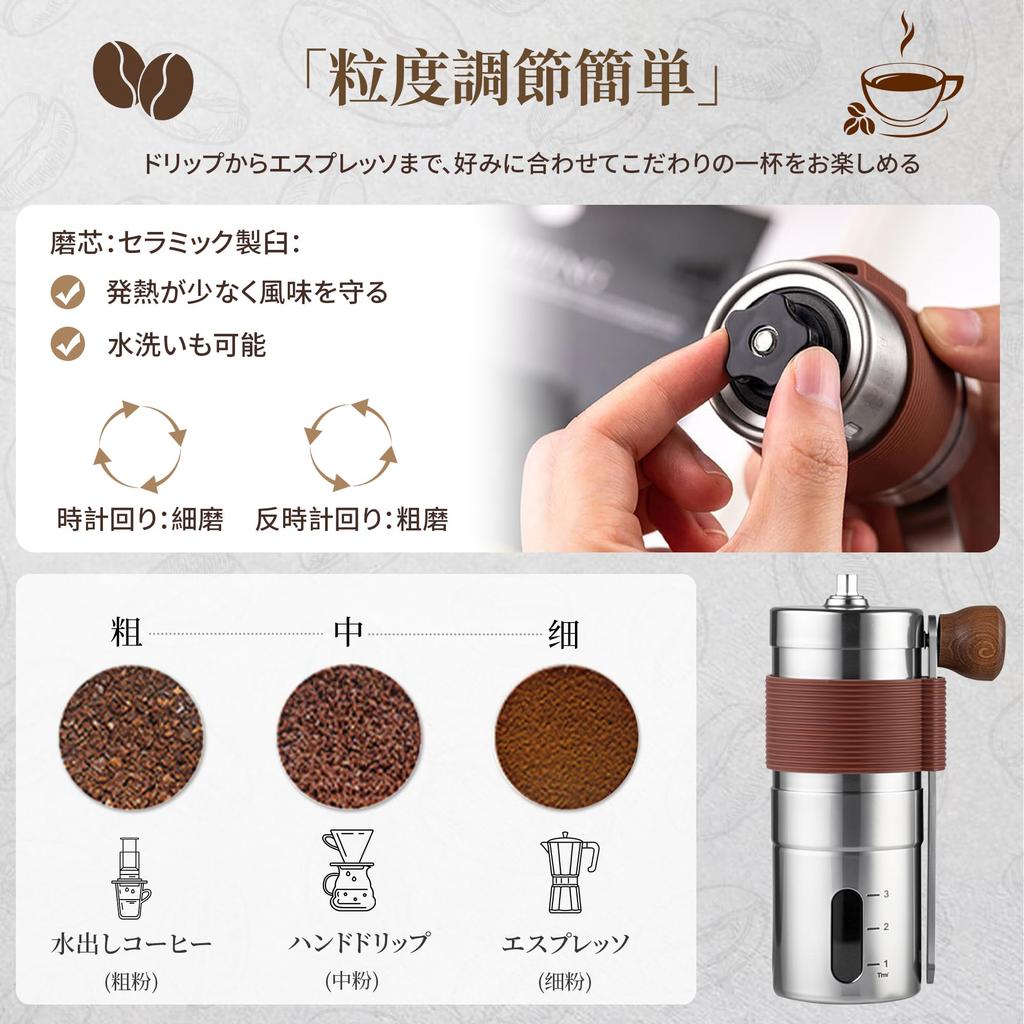 「粒度調節簡単」

ドリップからエスプレッソまで、好みに合わせてこだわりの一杯をお楽しめる

磨芯：セラミック製臼：

発熱が少なく風味を守る

水洗いも可能

時計回り：細磨

反時計回り：粗磨

粗 中 细

水出しコーヒー
(粗粉)

ハンドドリップ
(中粉)

エスプレッソ
(细粉)

3
2
1
Tm