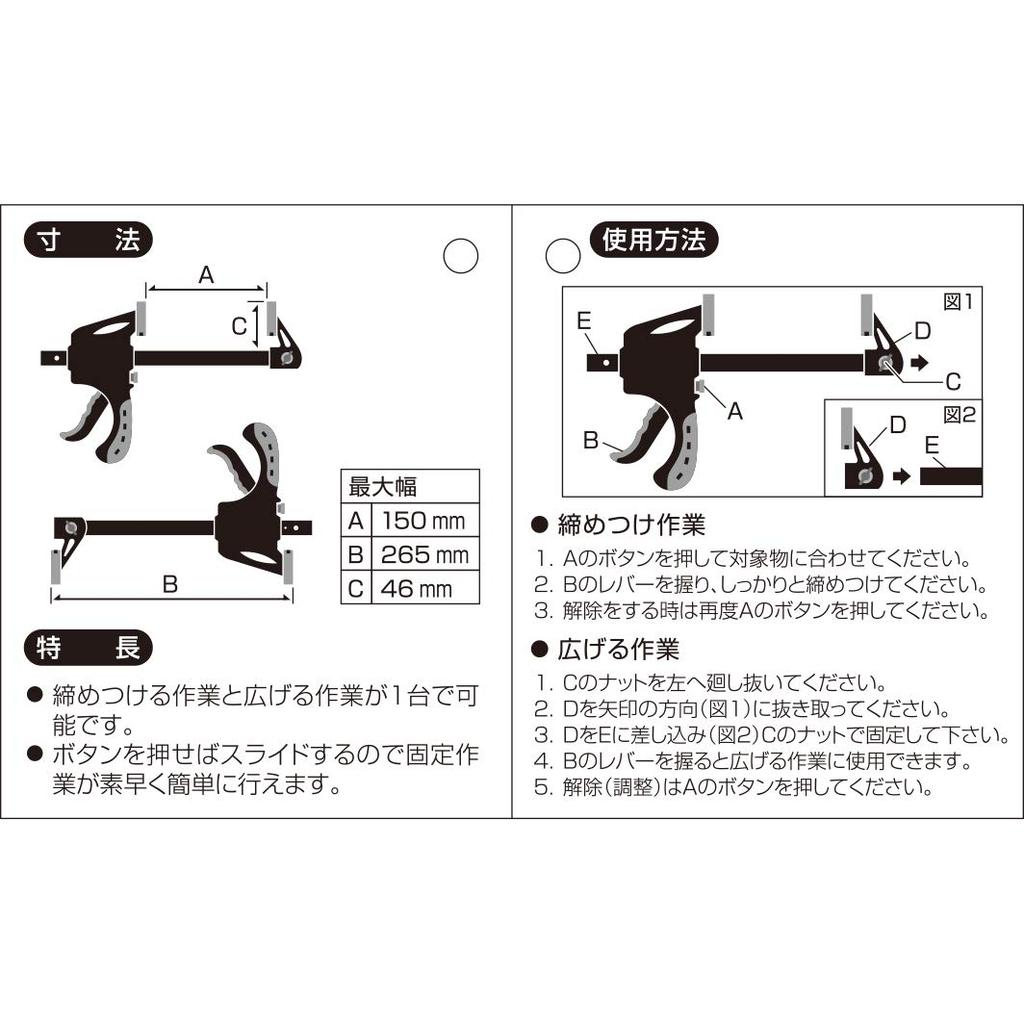 寸　法

A

C

B

| 最大幅 | |
|---|---|
| A | 150 mm |
| B | 265 mm |
| C | 46 mm |

特　長

● 締めつける作業と広げる作業が1台で可能です。

● ボタンを押せばスライドするので固定作業が素早く簡単に行えます。

使用方法

図1

E

D

C

A

B

図2

D

E

● 締めつけ作業

1. Aのボタンを押して対象物に合わせてください。
2. Bのレバーを握り、しっかりと締めつけてください。
3. 解除をする時は再度Aのボタンを押してください。

● 広げる作業

1. Cのナットを左へ廻し抜いてください。
2. Dを矢印の方向(図1)に抜き取ってください。
3. DをEに差し込み(図2)Cのナットで固定して下さい。
4. Bのレバーを握ると広げる作業に使用できます。
5. 解除(調整)はAのボタンを押してください。