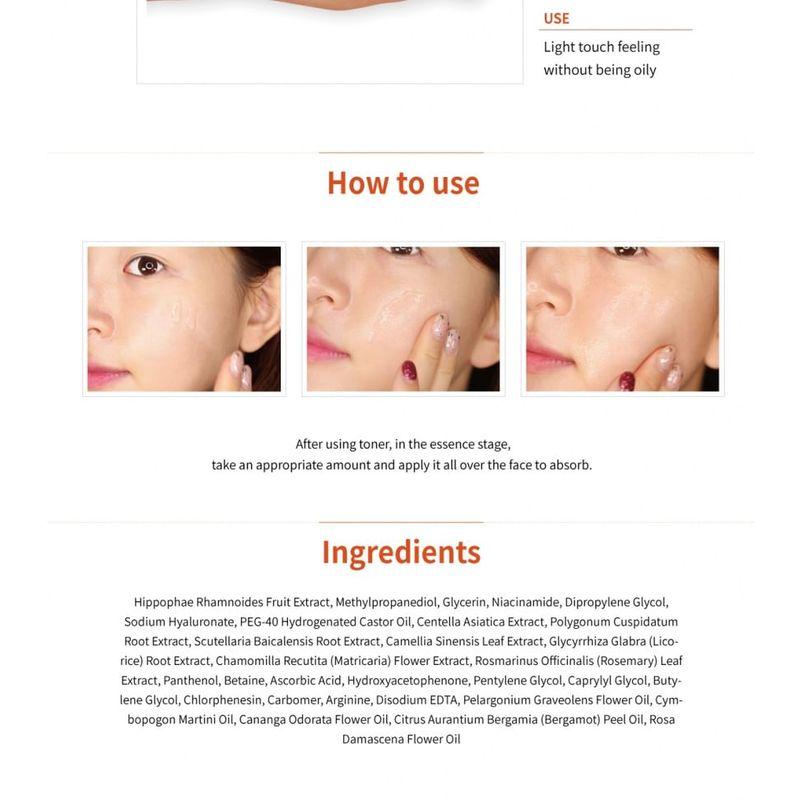 USE

Light touch feeling without being oily

How to use

After using toner, in the essence stage,
take an appropriate amount and apply it all over the face to absorb.

Ingredients

Hippophae Rhamnoides Fruit Extract, Methylpropanediol, Glycerin, Niacinamide, Dipropylene Glycol, Sodium Hyaluronate, PEG-40 Hydrogenated Castor Oil, Centella Asiatica Extract, Polygonum Cuspidatum Root Extract, Scutellaria Baicalensis Root Extract, Camellia Sinensis Leaf Extract, Glycyrrhiza Glabra (Licorice) Root Extract, Chamomilla Recutita (Matricaria) Flower Extract, Rosmarinus Officinalis (Rosemary) Leaf Extract, Panthenol, Betaine, Ascorbic Acid, Hydroxyacetophenone, Pentylene Glycol, Caprylyl Glycol, Butylene Glycol, Chlorphenesin, Carbomer, Arginine, Disodium EDTA, Pelargonium Graveolens Flower Oil, Cymbopogon Martini Oil, Cananga Odorata Flower Oil, Citrus Aurantium Bergamia (Bergamot) Peel Oil, Rosa Damascena Flower Oil