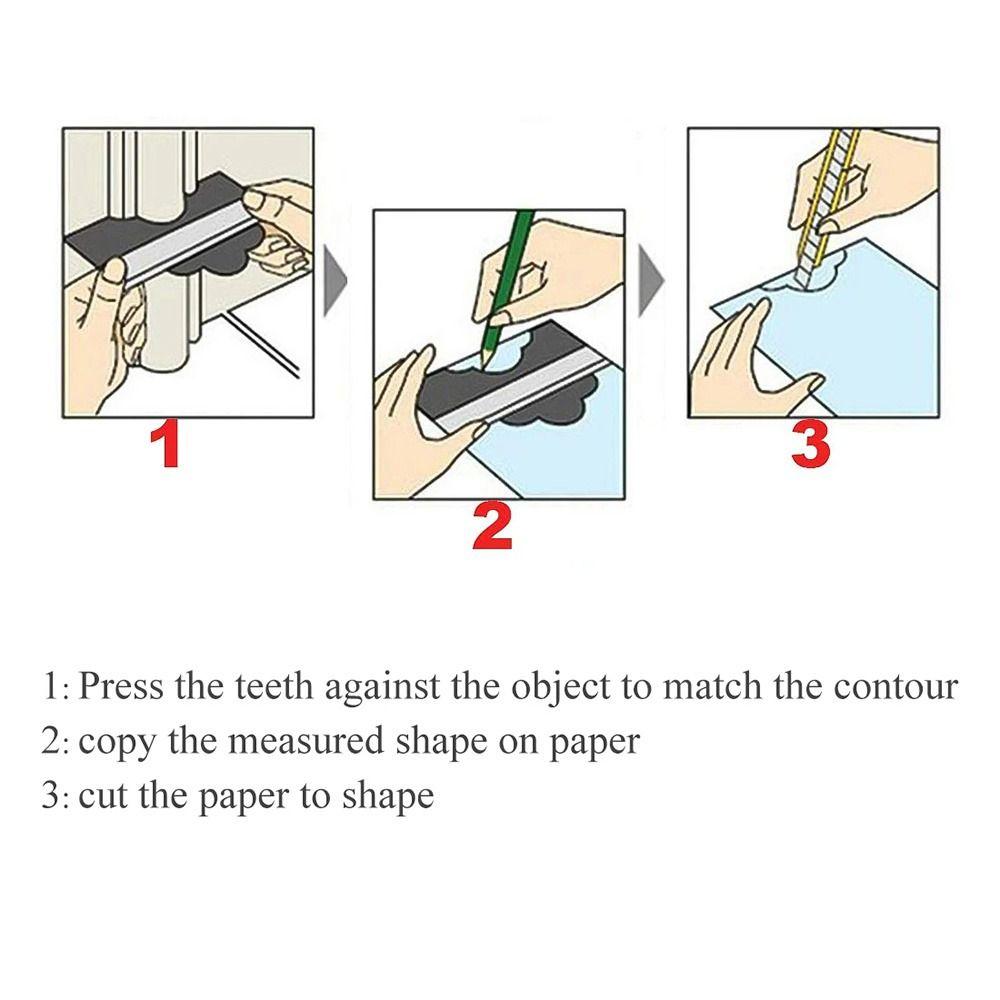 1

2

3

1: Press the teeth against the object to match the contour
2: copy the measured shape on paper
3: cut the paper to shape