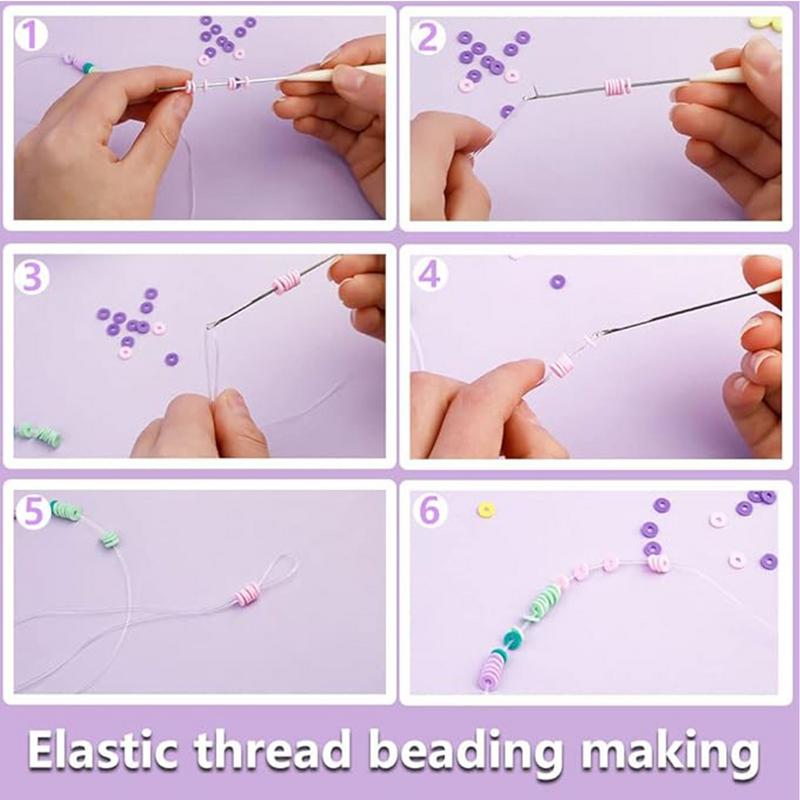 1

2

3

4

5

6

Elastic thread beading making