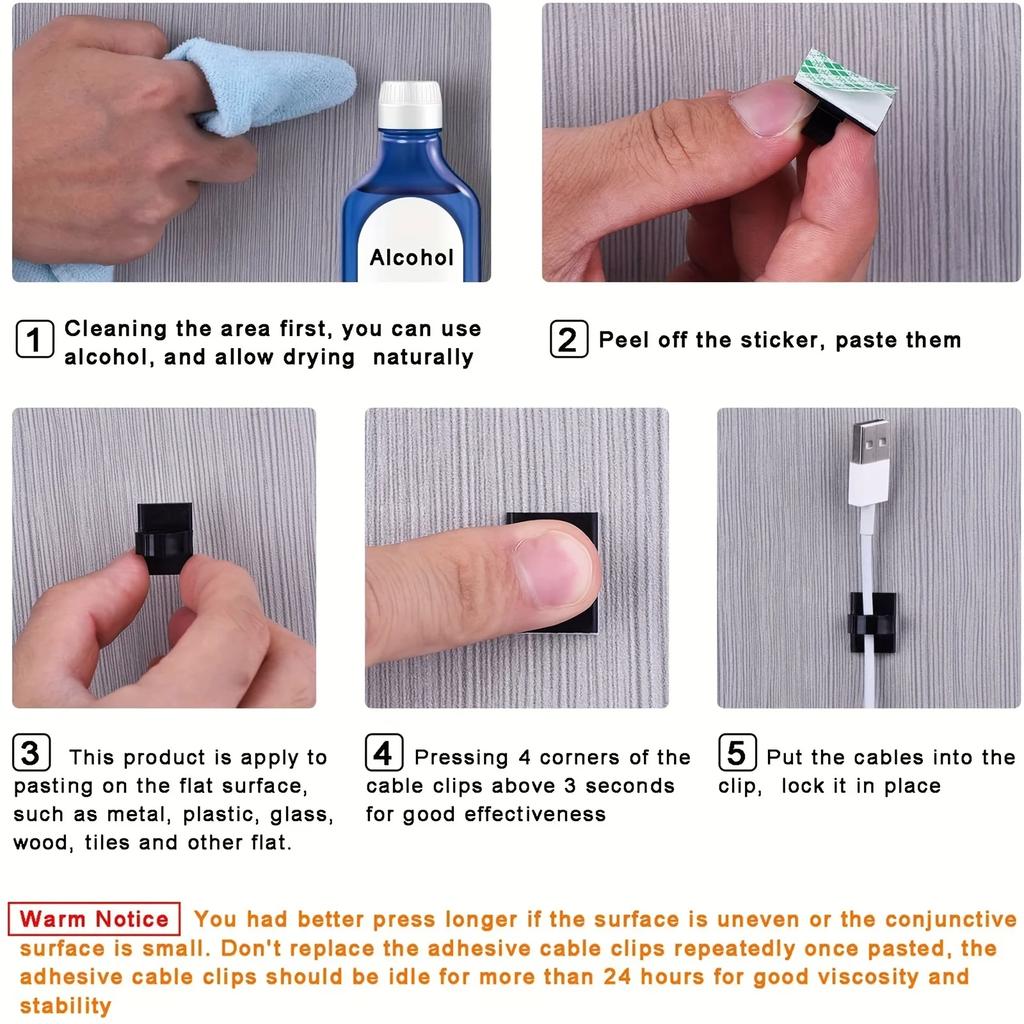 Alcohol

1 Cleaning the area first, you can use alcohol, and allow drying naturally

2 Peel off the sticker, paste them

3 This product is apply to pasting on the flat surface, such as metal, plastic, glass, wood, tiles and other flat.

4 Pressing 4 corners of the cable clips above 3 seconds for good effectiveness

5 Put the cables into the clip, lock it in place

Warm Notice You had better press longer if the surface is uneven or the conjunctive surface is small. Don't replace the adhesive cable clips repeatedly once pasted, the adhesive cable clips should be idle for more than 24 hours for good viscosity and stability