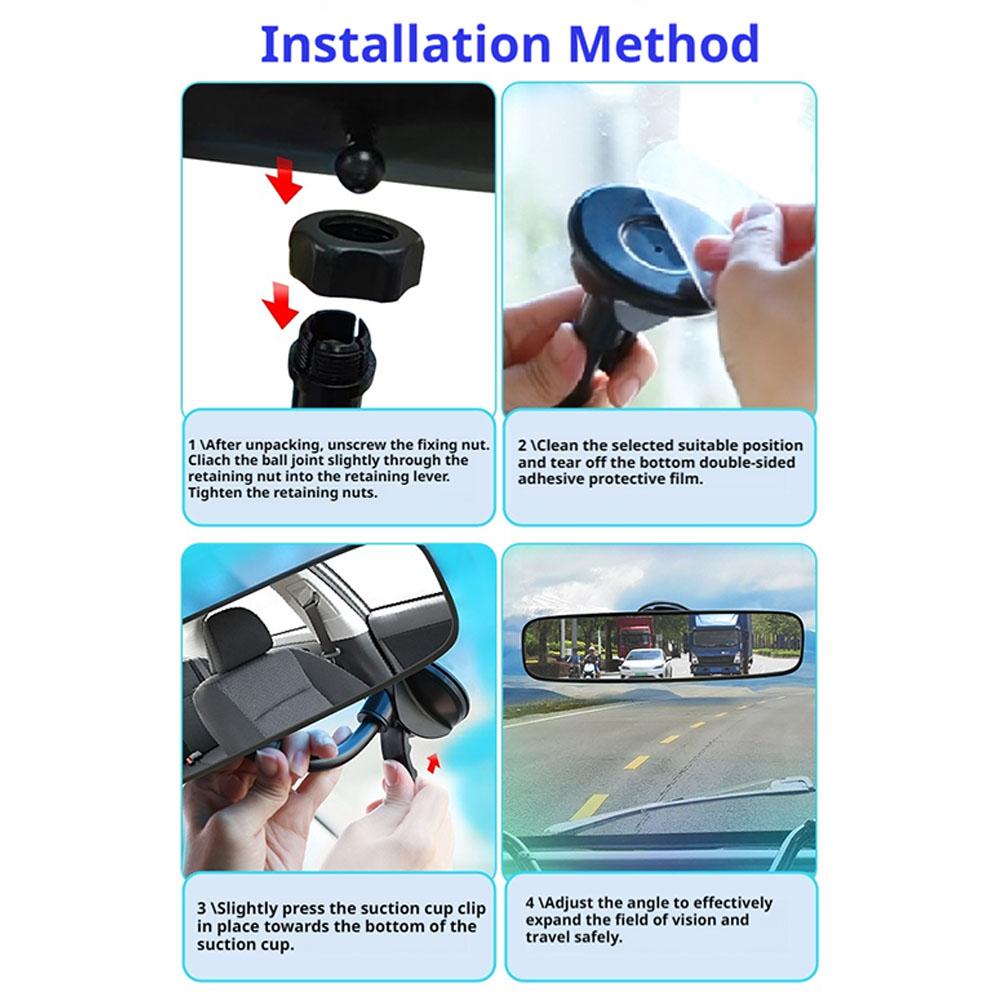 Installation Method

1 \After unpacking, unscrew the fixing nut. Cliach the ball joint slightly through the retaining nut into the retaining lever. Tighten the retaining nuts.

2 \Clean the selected suitable position and tear off the bottom double-sided adhesive protective film.

3 \Slightly press the suction cup clip in place towards the bottom of the suction cup.

4 \Adjust the angle to effectively expand the field of vision and travel safely.