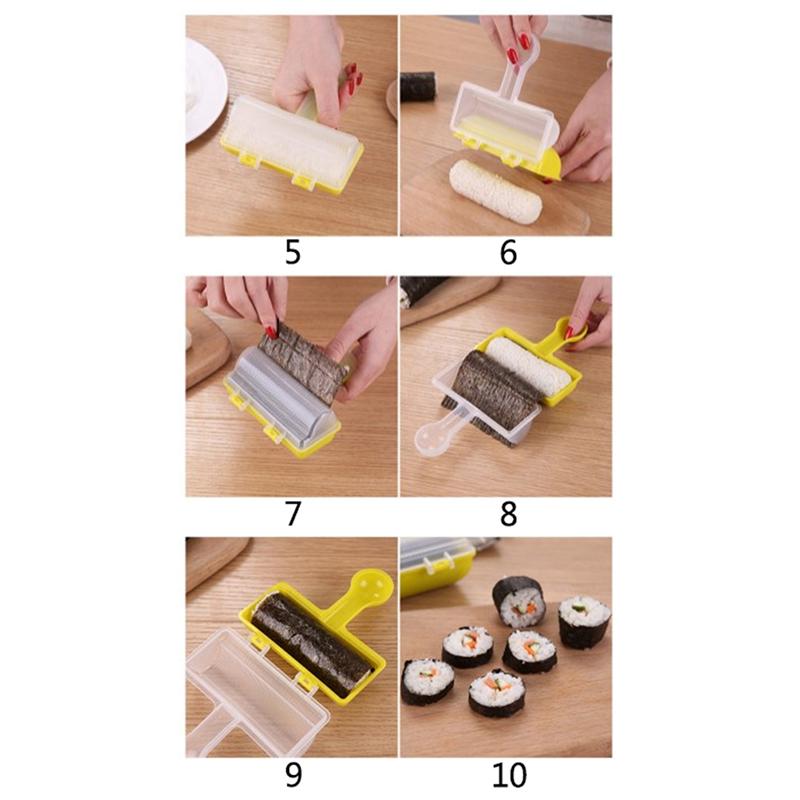 5
6
7
8
9
10