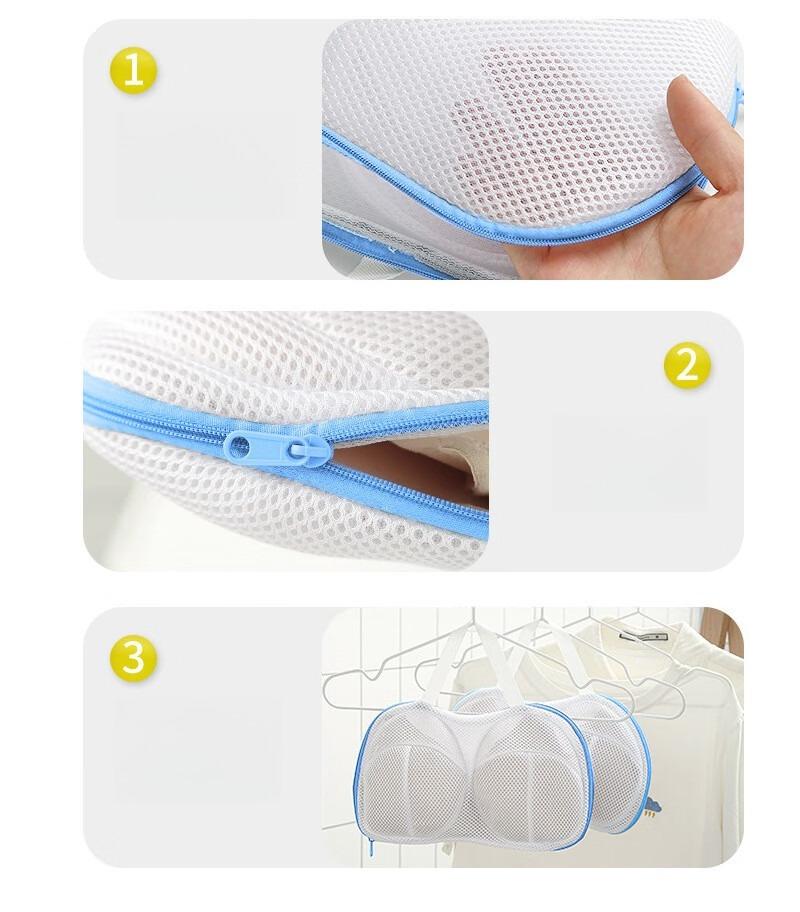 1

2

3