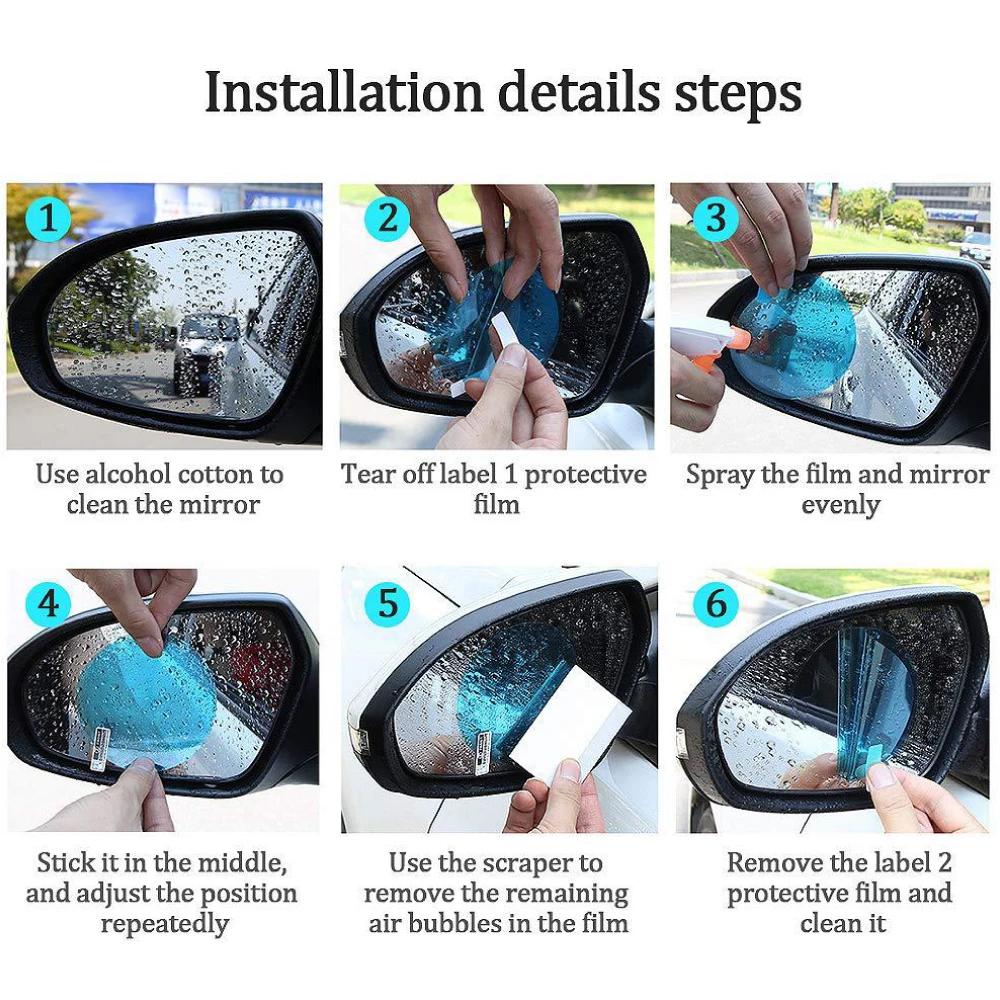 Installation details steps

1

Use alcohol cotton to clean the mirror

2

Tear off label 1 protective film

3

Spray the film and mirror evenly

4

Stick it in the middle, and adjust the position repeatedly

5

Use the scraper to remove the remaining air bubbles in the film

6

Remove the label 2 protective film and clean it