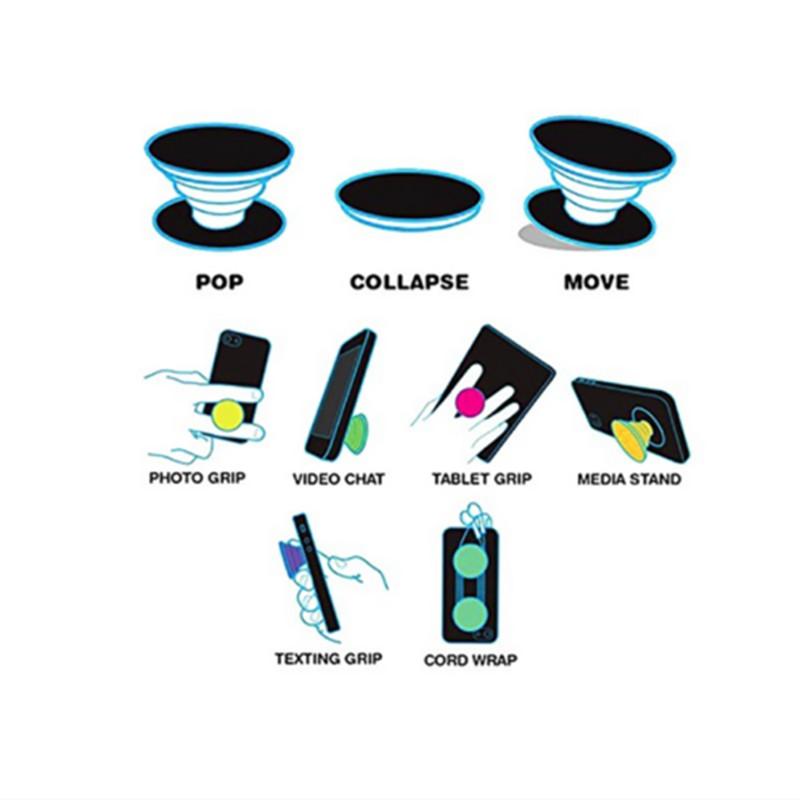 POP
COLLAPSE
MOVE

PHOTO GRIP
VIDEO CHAT
TABLET GRIP
MEDIA STAND

TEXTING GRIP
CORD WRAP