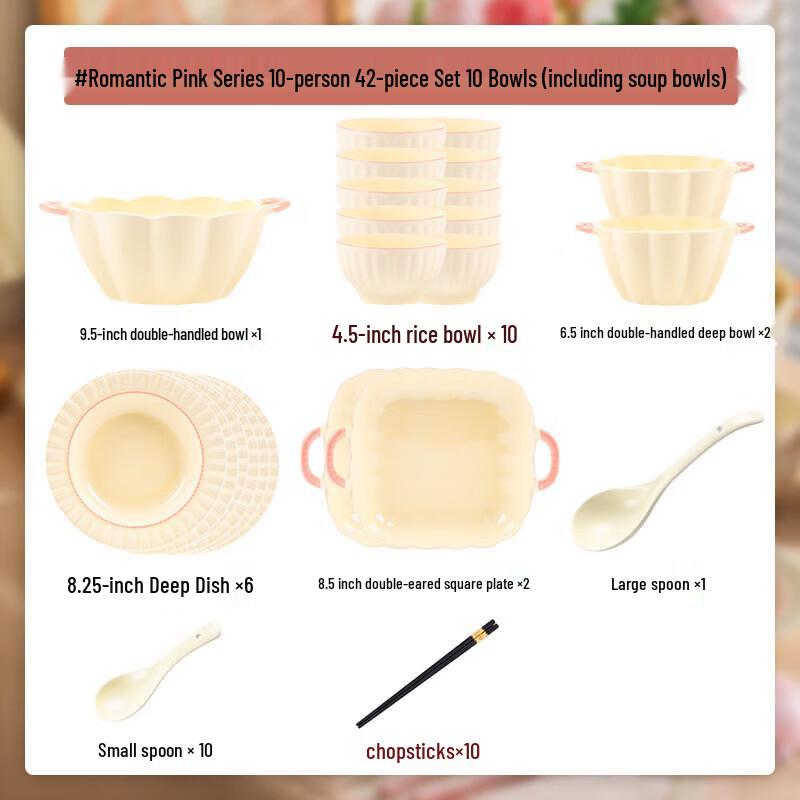 #Romantic Pink Series 10-person 42-piece Set 10 Bowls (including soup bowls)

9.5-inch double-handled bowl ×1

4.5-inch rice bowl × 10

6.5 inch double-handled deep bowl ×2

8.25-inch Deep Dish ×6

8.5 inch double-eared square plate ×2

Large spoon ×1

Small spoon × 10

chopsticks×10