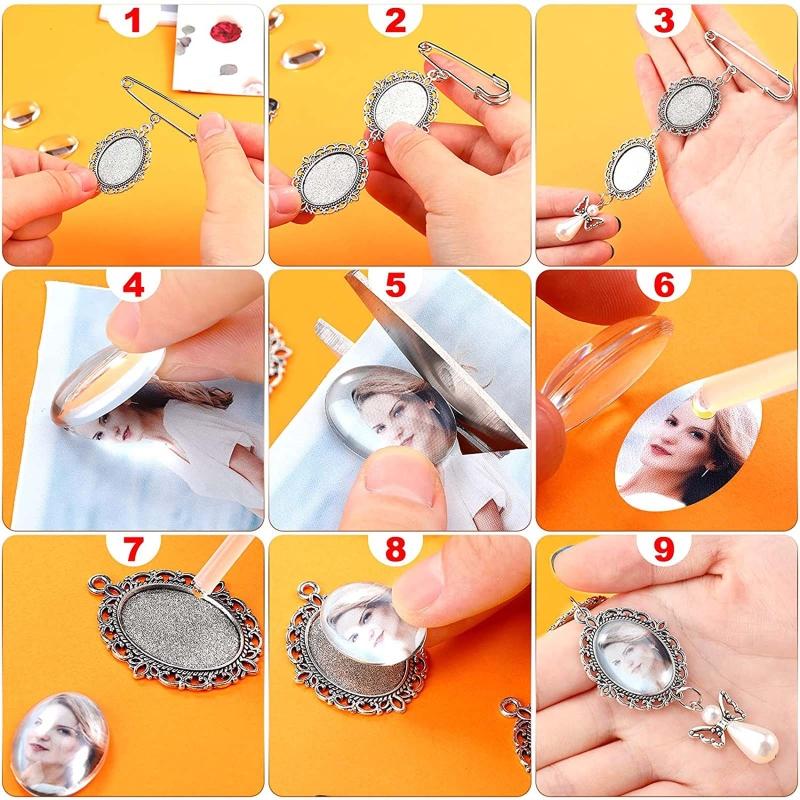 1

2

3

4

5

6

7

8

9