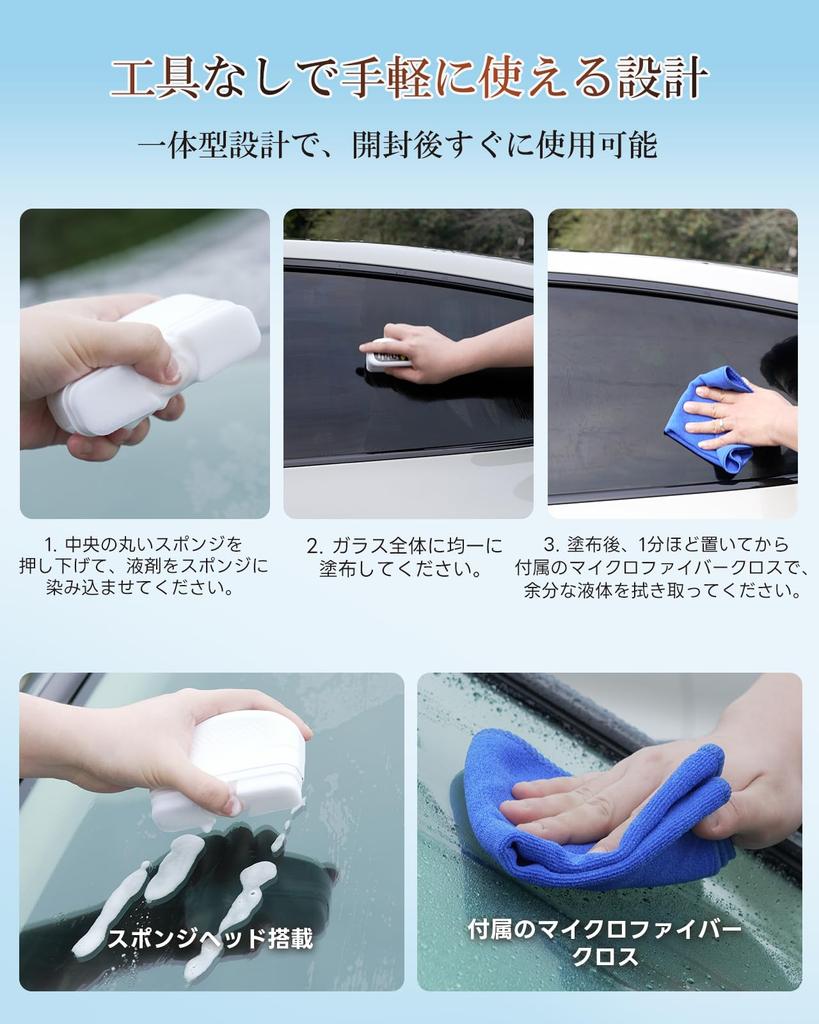 工具なしで手軽に使える設計

一体型設計で、開封後すぐに使用可能

1. 中央の丸いスポンジを押し下げて、液剤をスポンジに染み込ませてください。

2. ガラス全体に均一に塗布してください。

3. 塗布後、1分ほど置いてから付属のマイクロファイバークロスで、余分な液体を拭き取ってください。

スポンジヘッド搭載

付属のマイクロファイバークロス