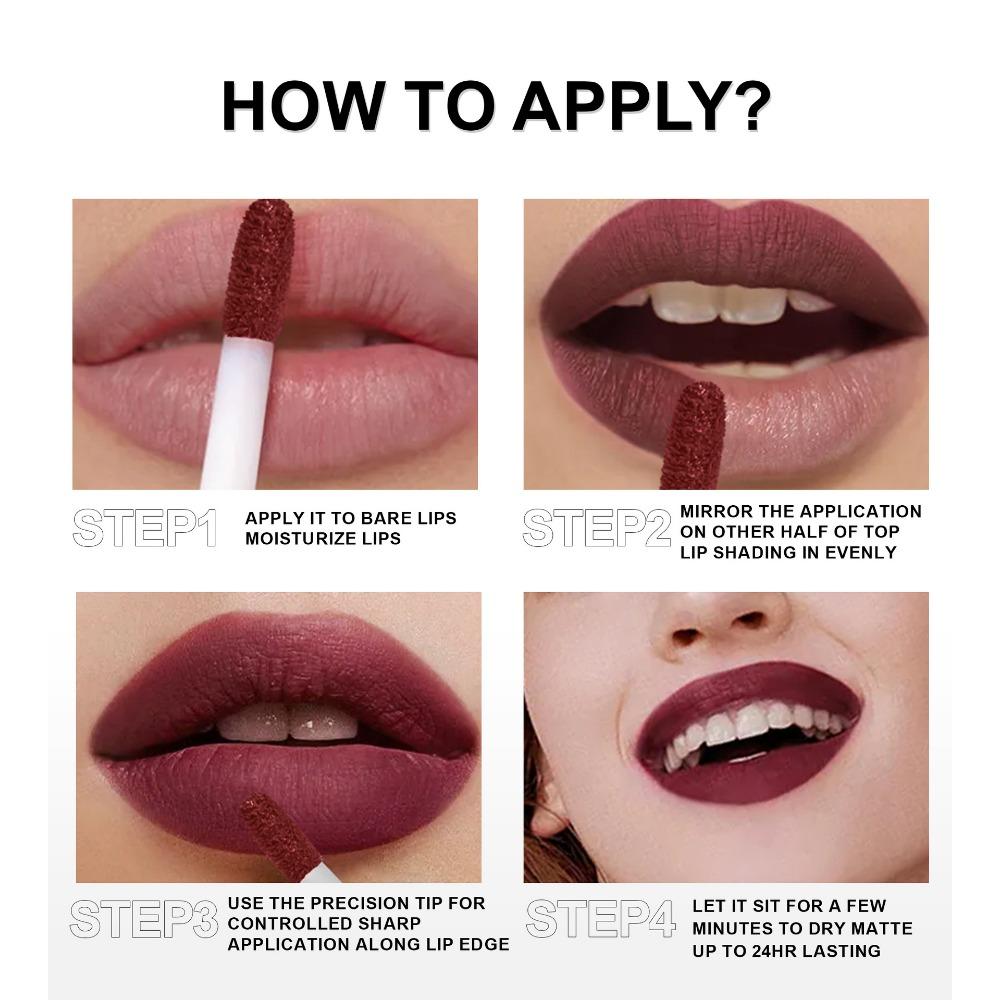 HOW TO APPLY?

STEP1 APPLY IT TO BARE LIPS MOISTURIZE LIPS

STEP2 MIRROR THE APPLICATION ON OTHER HALF OF TOP LIP SHADING IN EVENLY

STEP3 USE THE PRECISION TIP FOR CONTROLLED SHARP APPLICATION ALONG LIP EDGE

STEP4 LET IT SIT FOR A FEW MINUTES TO DRY MATTE UP TO 24HR LASTING