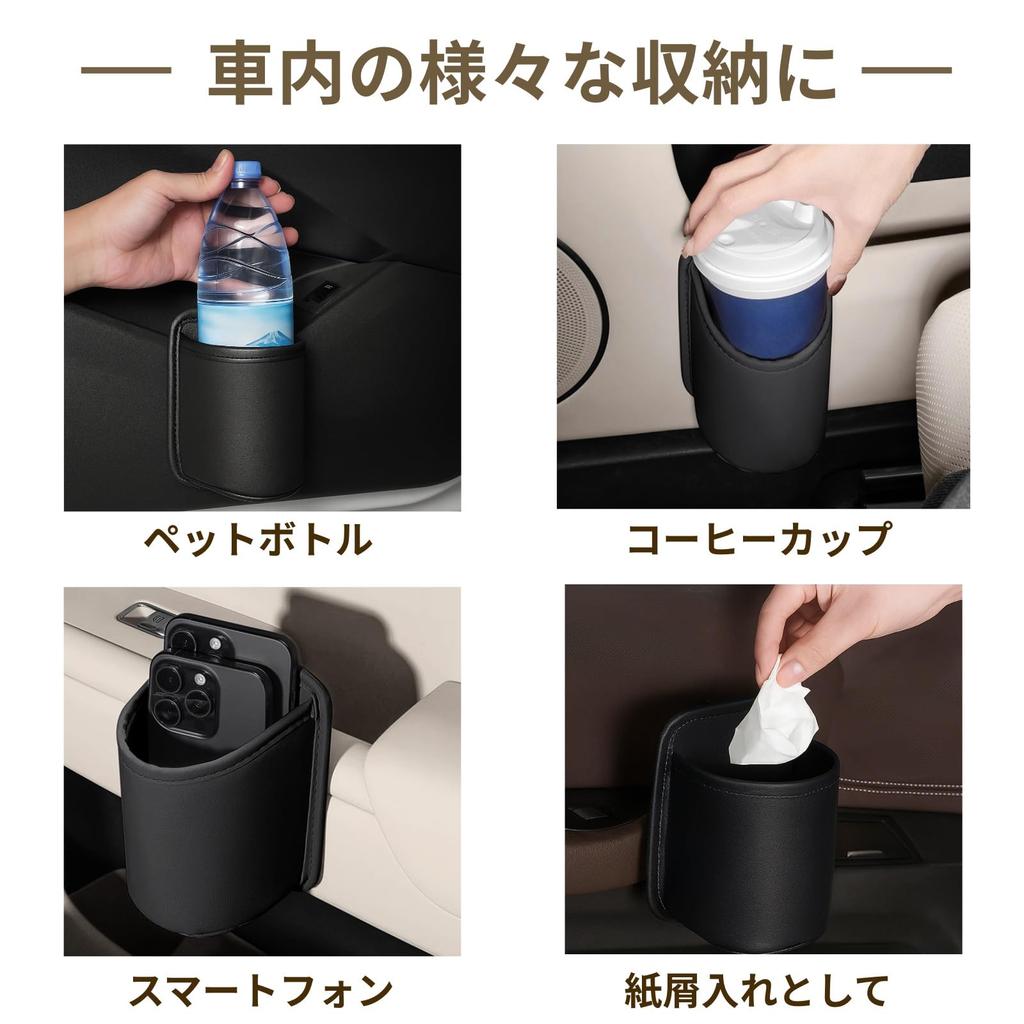 — 車内の様々な収納に —

ペットボトル

コーヒーカップ

スマートフォン

紙屑入れとして