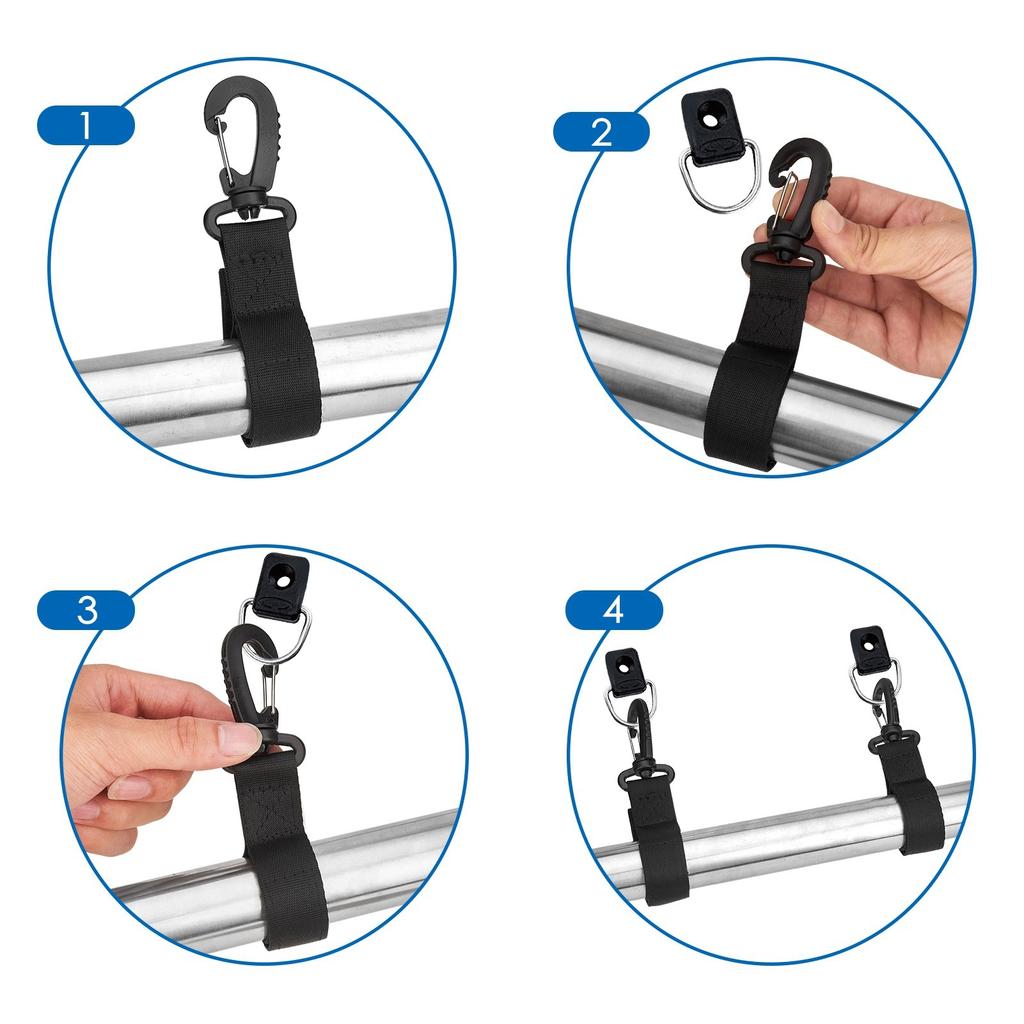 1

2

3

4