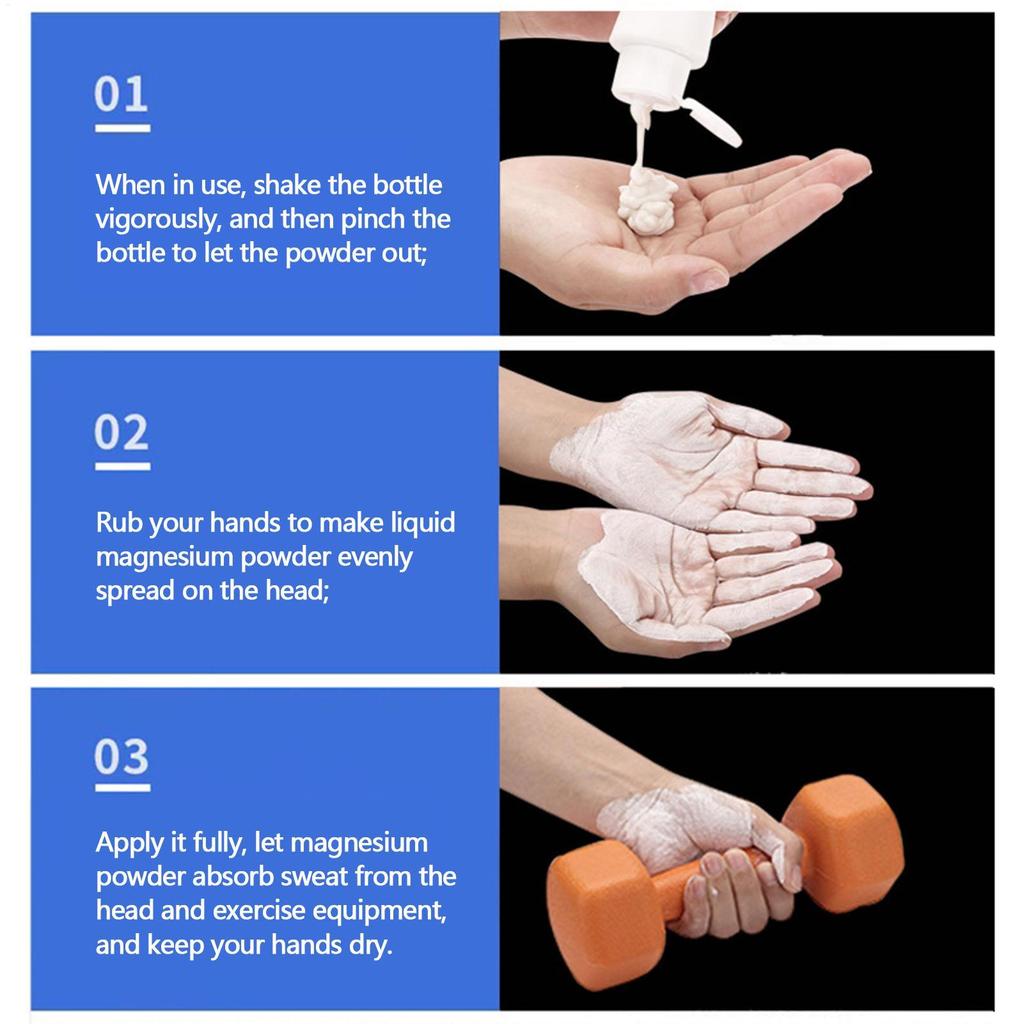 01

When in use, shake the bottle vigorously, and then pinch the bottle to let the powder out;

02

Rub your hands to make liquid magnesium powder evenly spread on the head;

03

Apply it fully, let magnesium powder absorb sweat from the head and exercise equipment, and keep your hands dry.