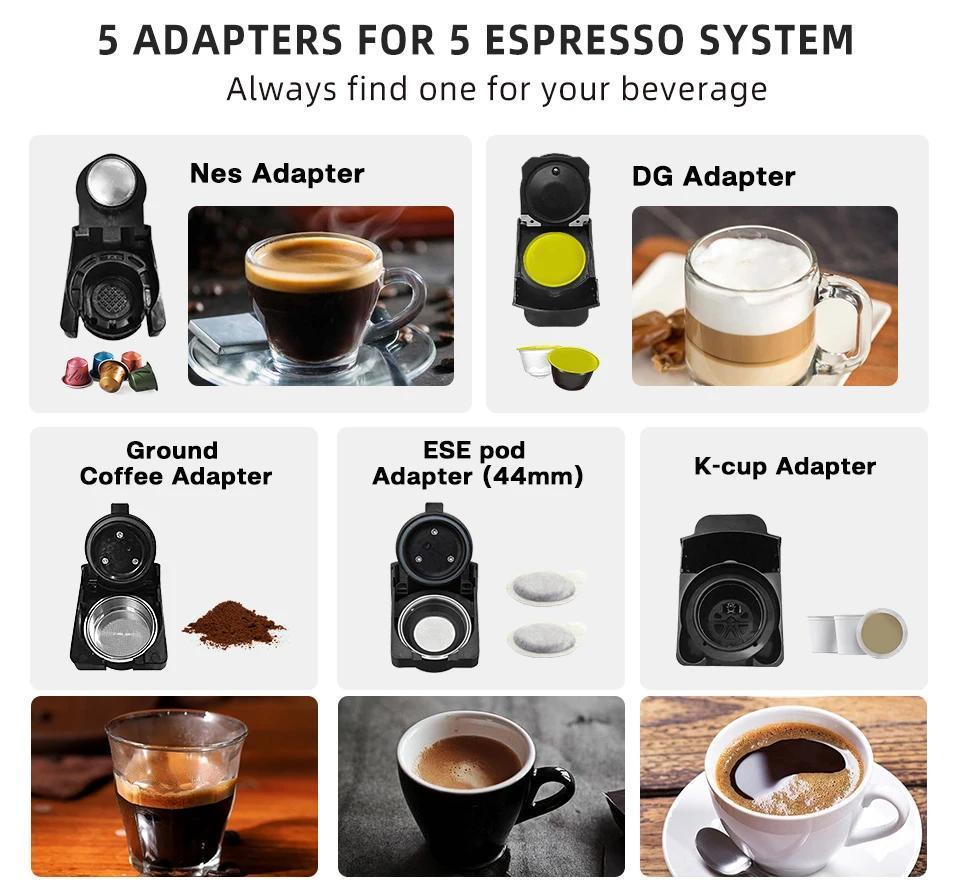 5 ADAPTERS FOR 5 ESPRESSO SYSTEM
Always find one for your beverage

Nes Adapter

DG Adapter

Ground Coffee Adapter

ESE pod Adapter (44mm)

K-cup Adapter