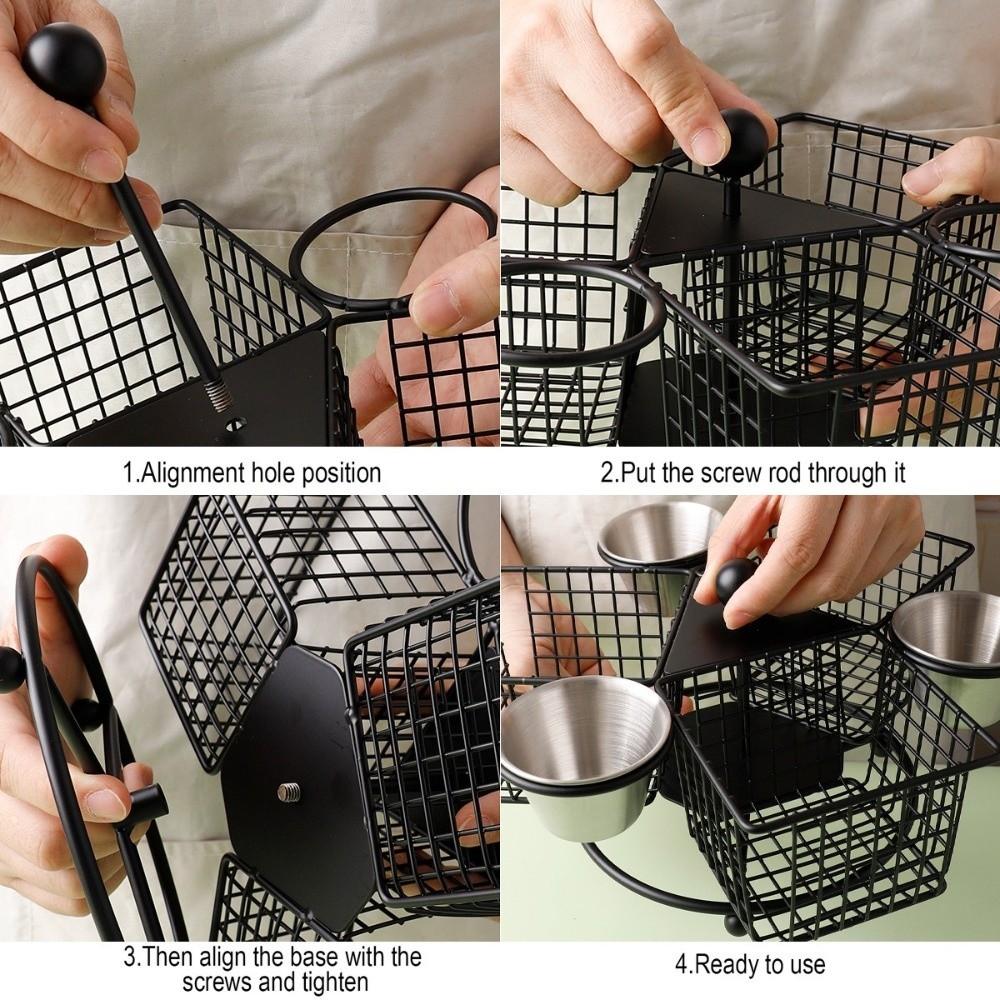 1.Alignment hole position

2.Put the screw rod through it

3.Then align the base with the screws and tighten

4.Ready to use