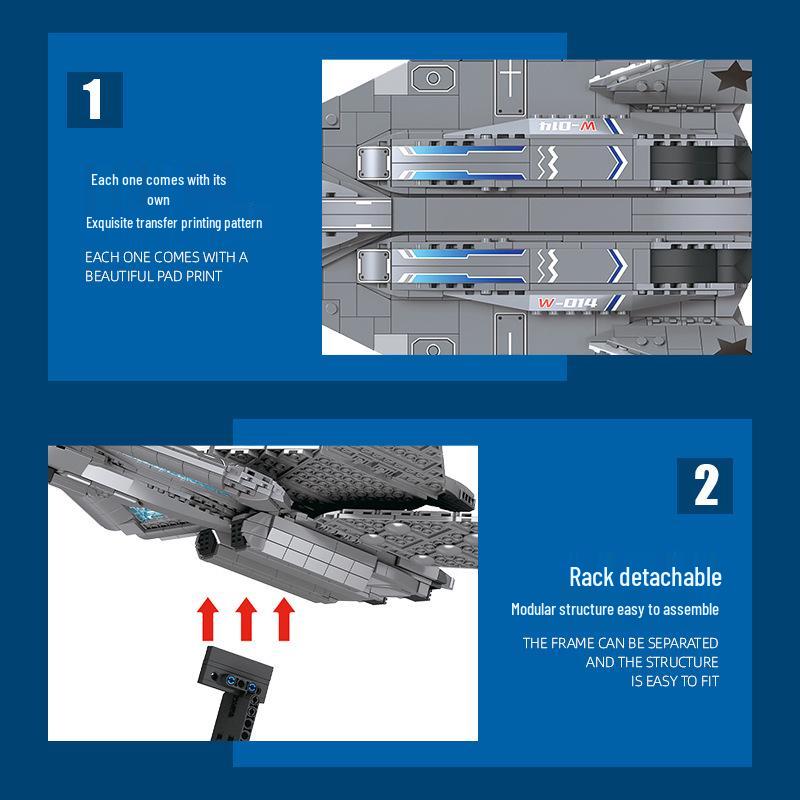 1

Each one comes with its own
Exquisite transfer printing pattern

EACH ONE COMES WITH A BEAUTIFUL PAD PRINT

W-014

W-014

2

Rack detachable

Modular structure easy to assemble

THE FRAME CAN BE SEPARATED AND THE STRUCTURE IS EASY TO FIT