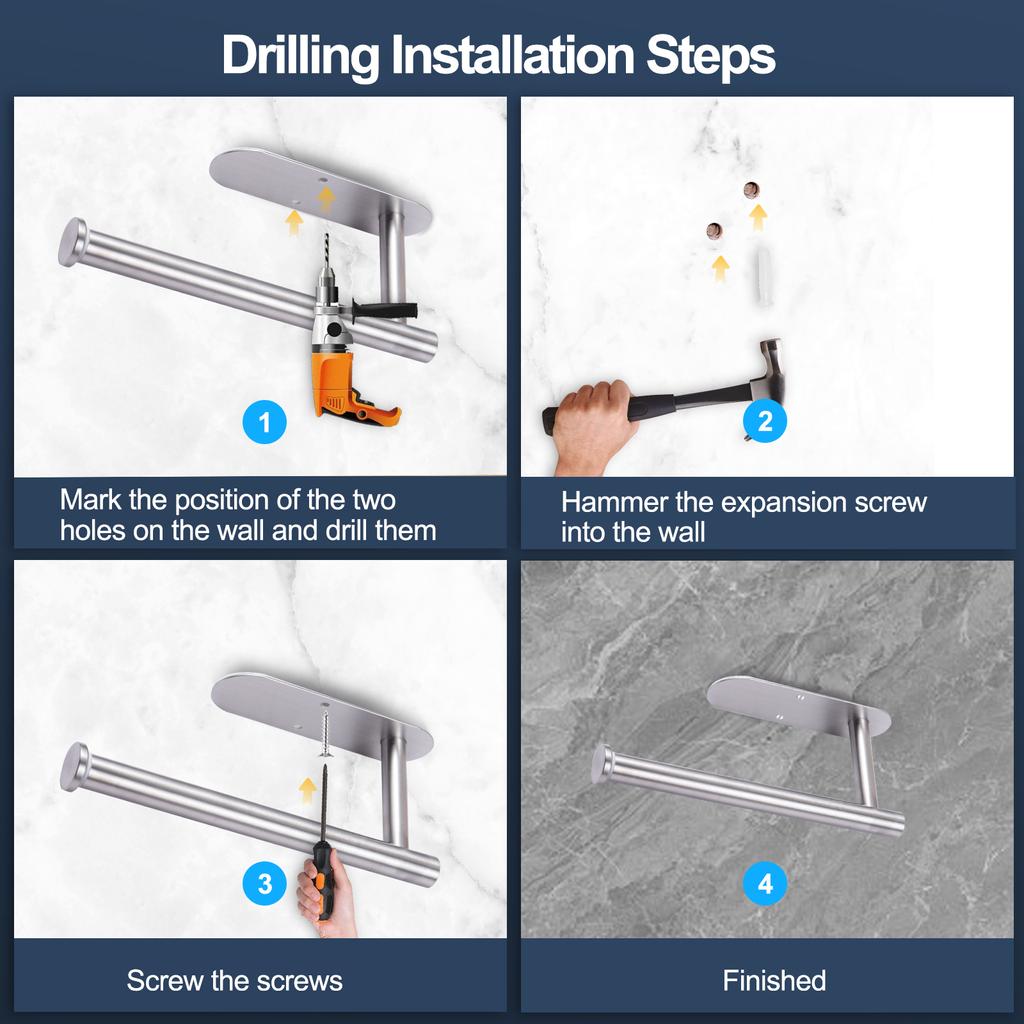 Drilling Installation Steps

1

Mark the position of the two holes on the wall and drill them

2

Hammer the expansion screw into the wall

3

Screw the screws

4

Finished