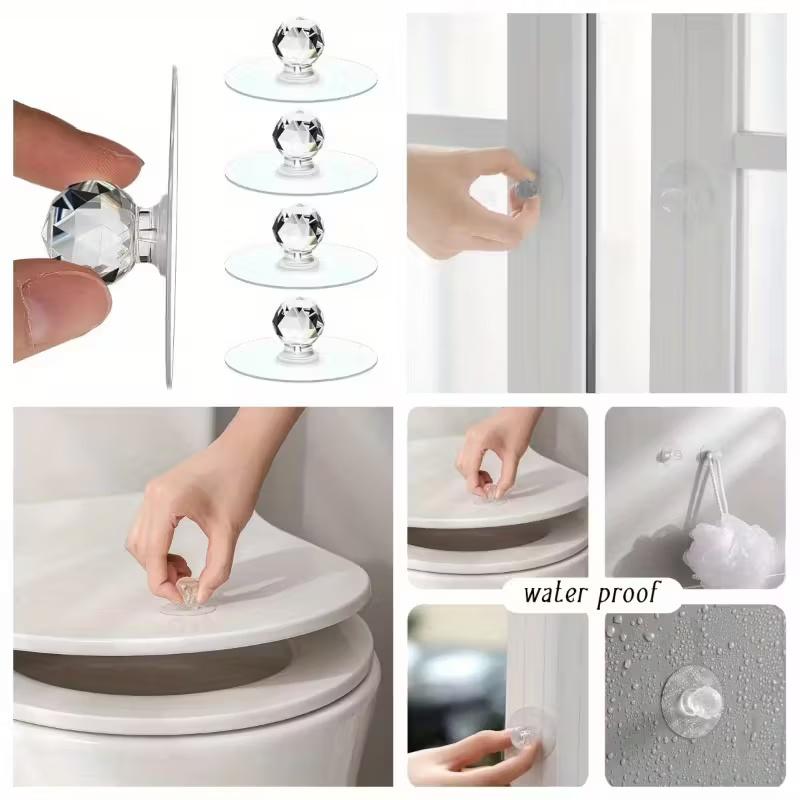 water proof