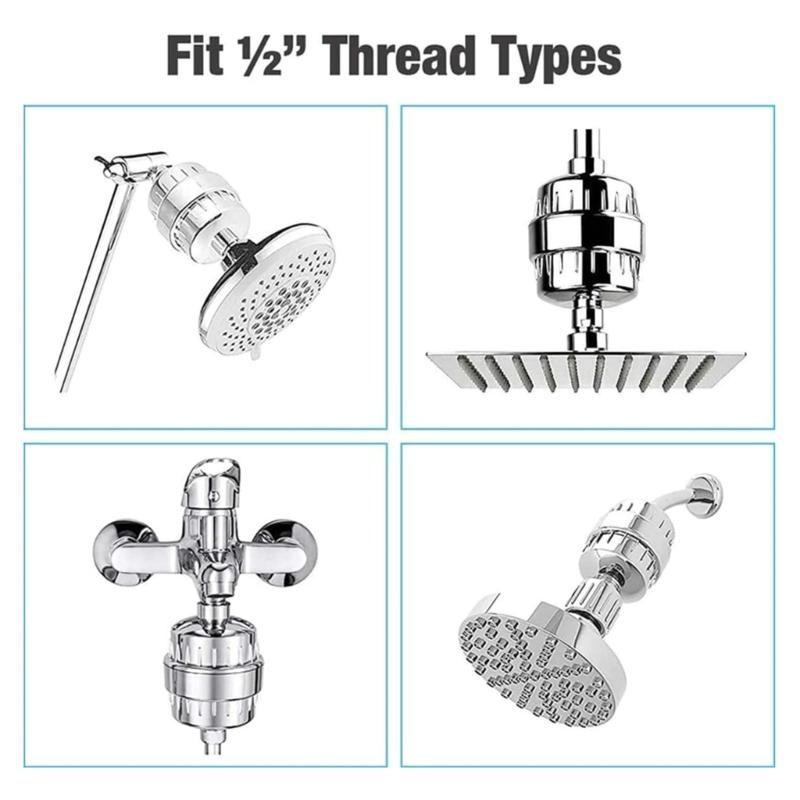 Fit ½” Thread Types