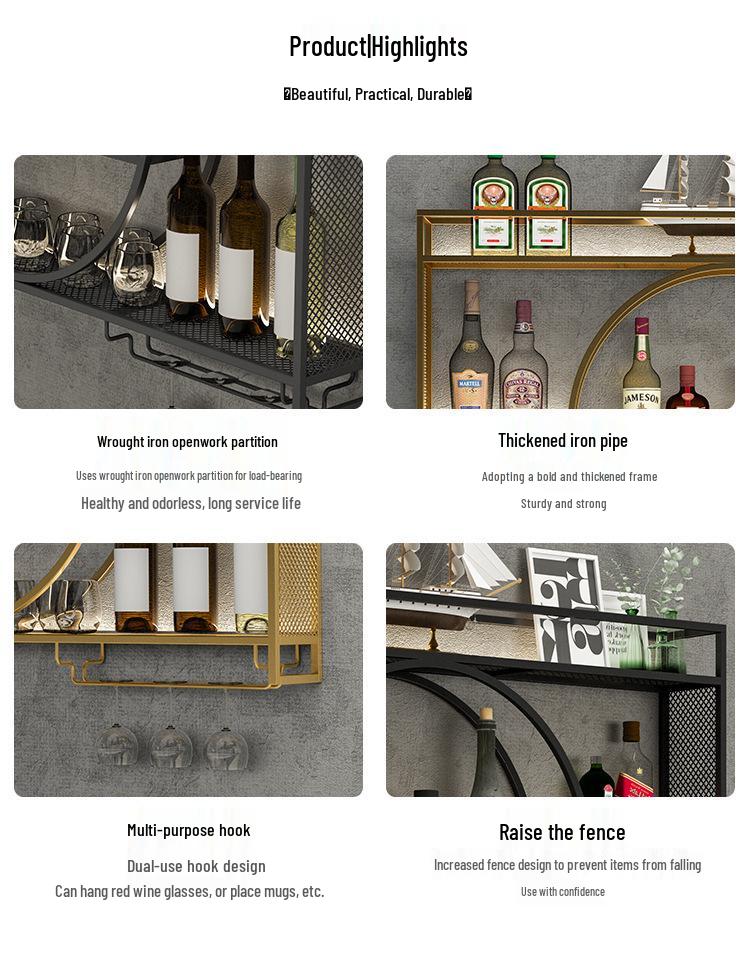 Product|Highlights

�Beautiful, Practical, Durable�

MARTELL

CHIVAS REGAL

JAMESON

Wrought iron openwork partition

Uses wrought iron openwork partition for load-bearing

Healthy and odorless, long service life

Thickened iron pipe

Adopting a bold and thickened frame

Sturdy and strong

Multi-purpose hook

Dual-use hook design

Can hang red wine glasses, or place mugs, etc.

Raise the fence

Increased fence design to prevent items from falling

Use with confidence