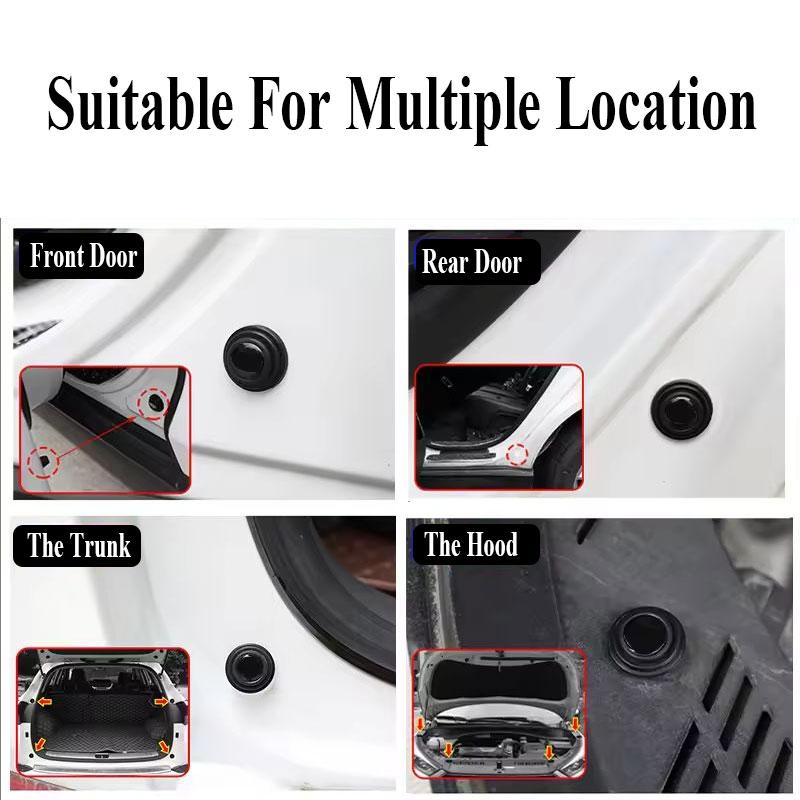 Suitable For Multiple Location

Front Door

Rear Door

The Trunk

The Hood