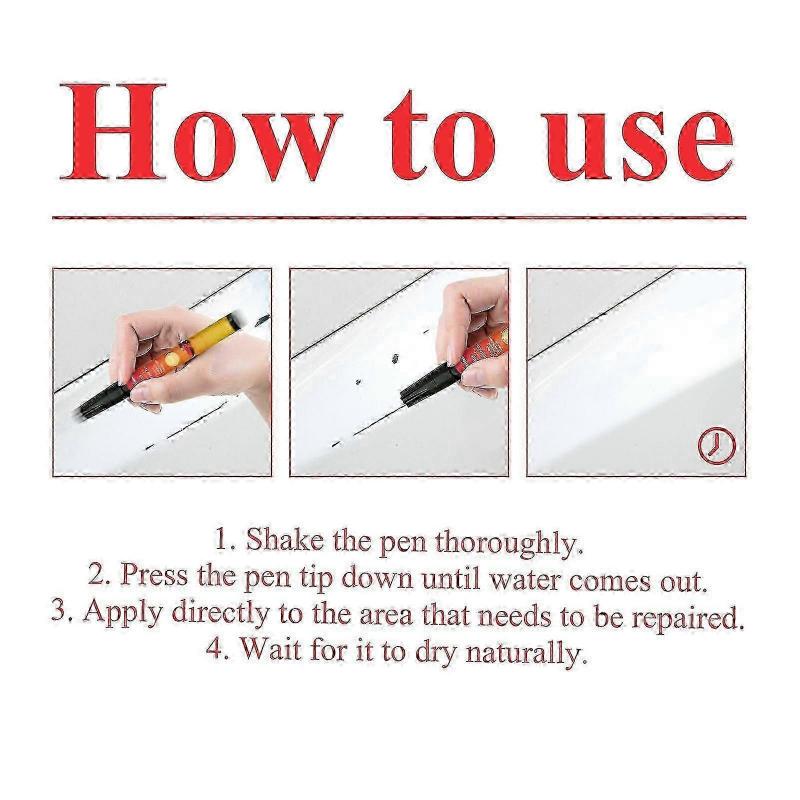 How to use

1. Shake the pen thoroughly.
2. Press the pen tip down until water comes out.
3. Apply directly to the area that needs to be repaired.
4. Wait for it to dry naturally.