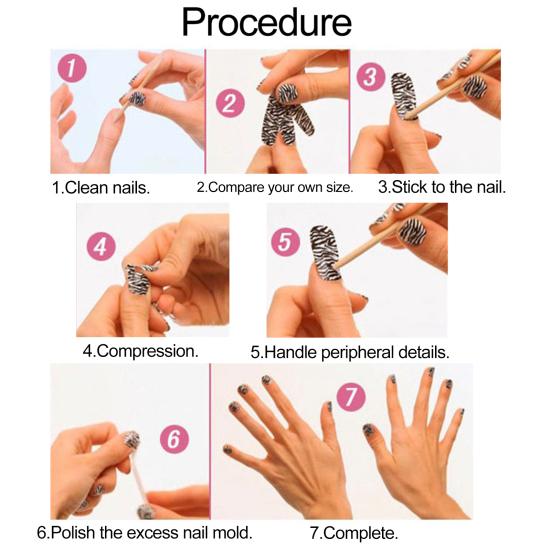 Procedure

1

2

3

1.Clean nails.

2.Compare your own size.

3.Stick to the nail.

4

5

4.Compression.

5.Handle peripheral details.

6

7

6.Polish the excess nail mold.

7.Complete.