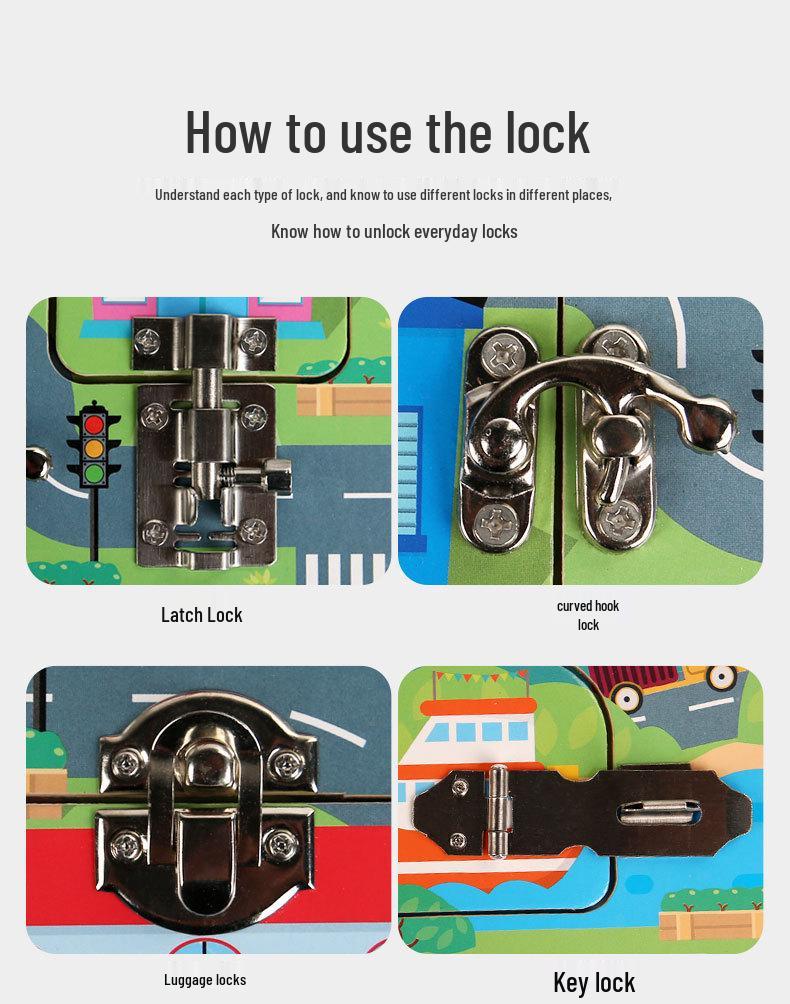 How to use the lock

Understand each type of lock, and know to use different locks in different places,

Know how to unlock everyday locks

Latch Lock

curved hook lock

Luggage locks

Key lock