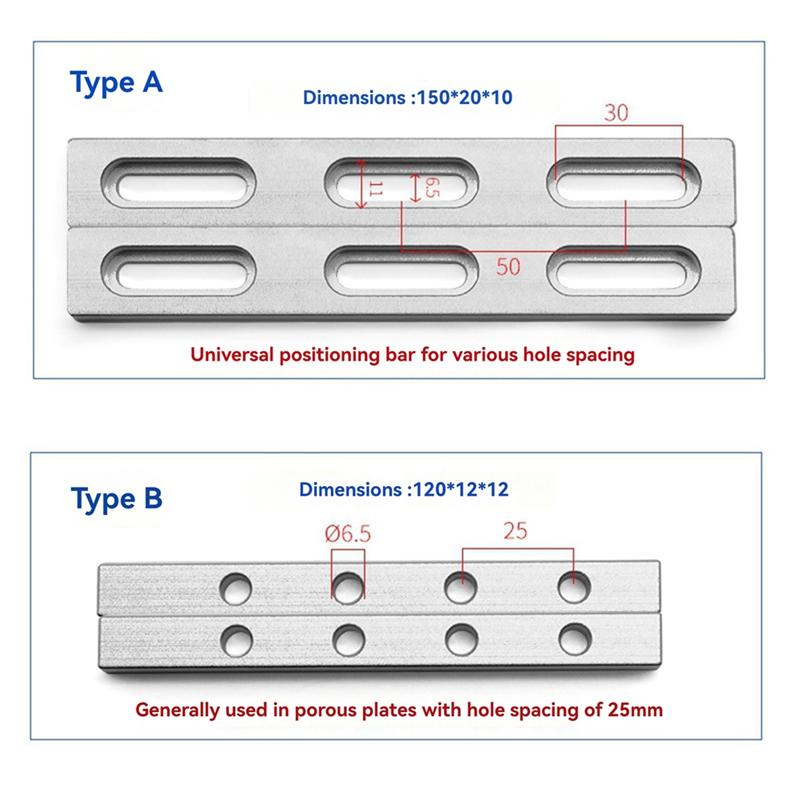 Type A

Dimensions :150*20*10

30

11

6.5

50

Universal positioning bar for various hole spacing

Type B

Dimensions :120*12*12

Ø6.5

25

Generally used in porous plates with hole spacing of 25mm