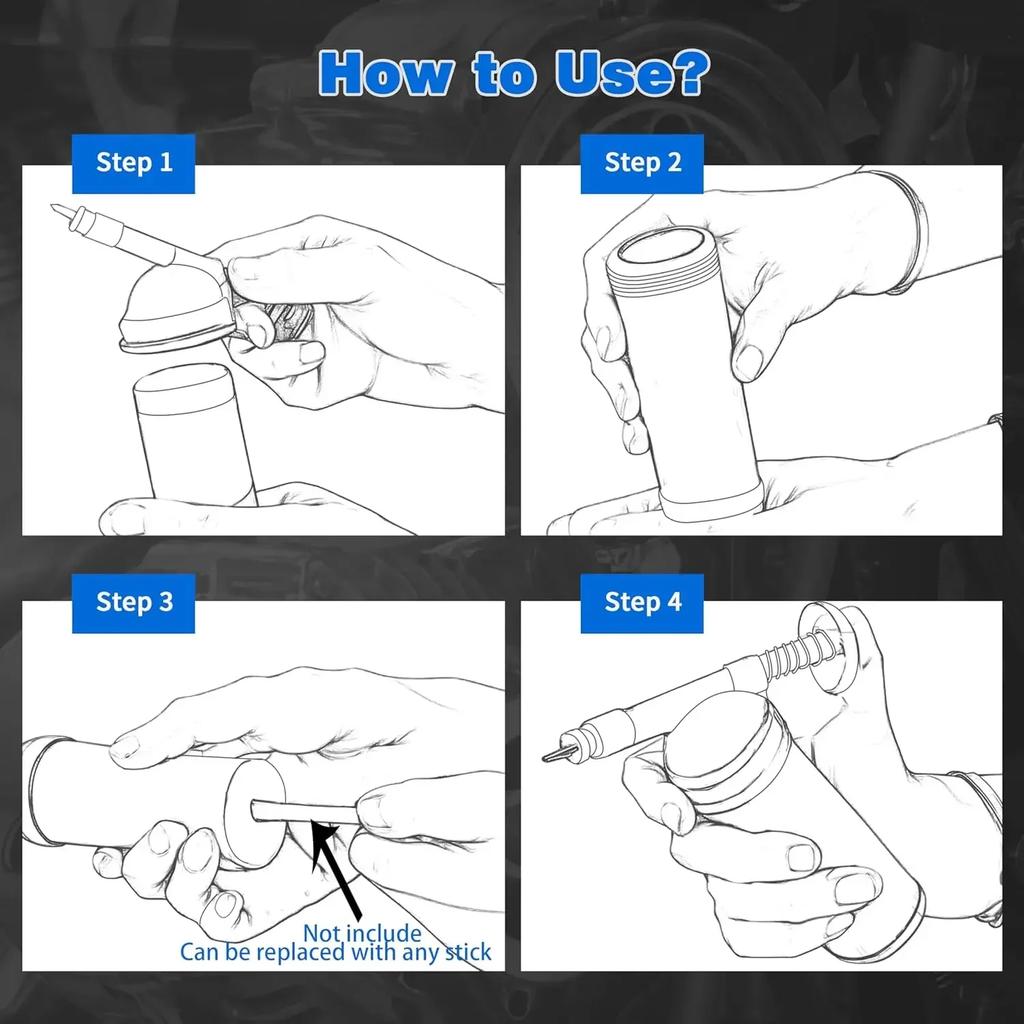 How to Use?

Step 1

Step 2

Step 3

Not include
Can be replaced with any stick

Step 4