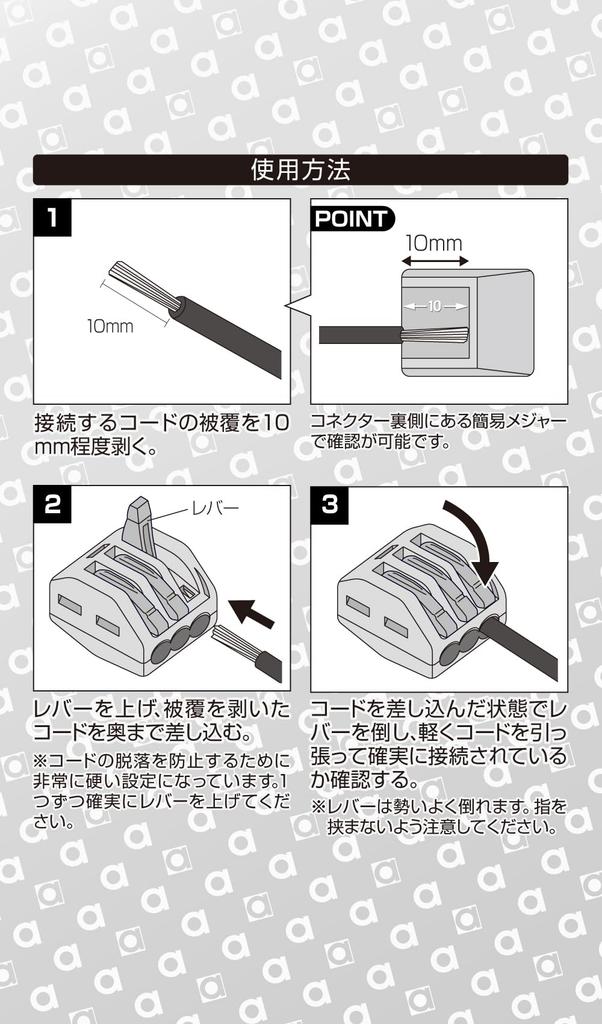 使用方法

1

10mm

接続するコードの被覆を10mm程度剥く。

POINT

10mm

10

コネクター裏側にある簡易メジャーで確認が可能です。

2

レバー

レバーを上げ、被覆を剥いたコードを奥まで差し込む。

※コードの脱落を防止するために非常に硬い設定になっています。1つずつ確実にレバーを上げてください。

3

コードを差し込んだ状態でレバーを倒し、軽くコードを引っ張って確実に接続されているか確認する。

※レバーは勢いよく倒れます。指を挟まないよう注意してください。